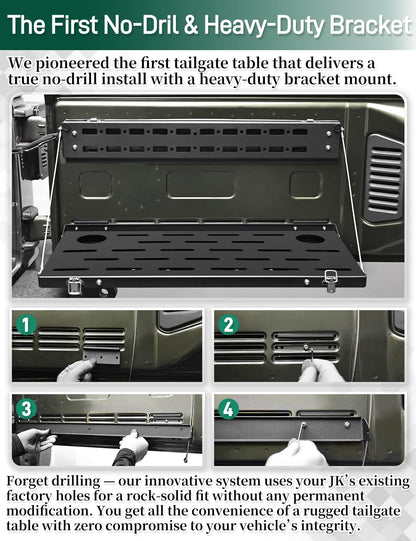 The First No-Dril & Heavy-Duty Bracket

We pioneered the first tailgate table that delivers a true no-drill install with a heavy-duty bracket mount.

1

2

3

4

Forget drilling — our innovative system uses your JK's existing factory holes for a rock-solid fit without any permanent modification. You get all the convenience of a rugged tailgate table with zero compromise to your vehicle's integrity.