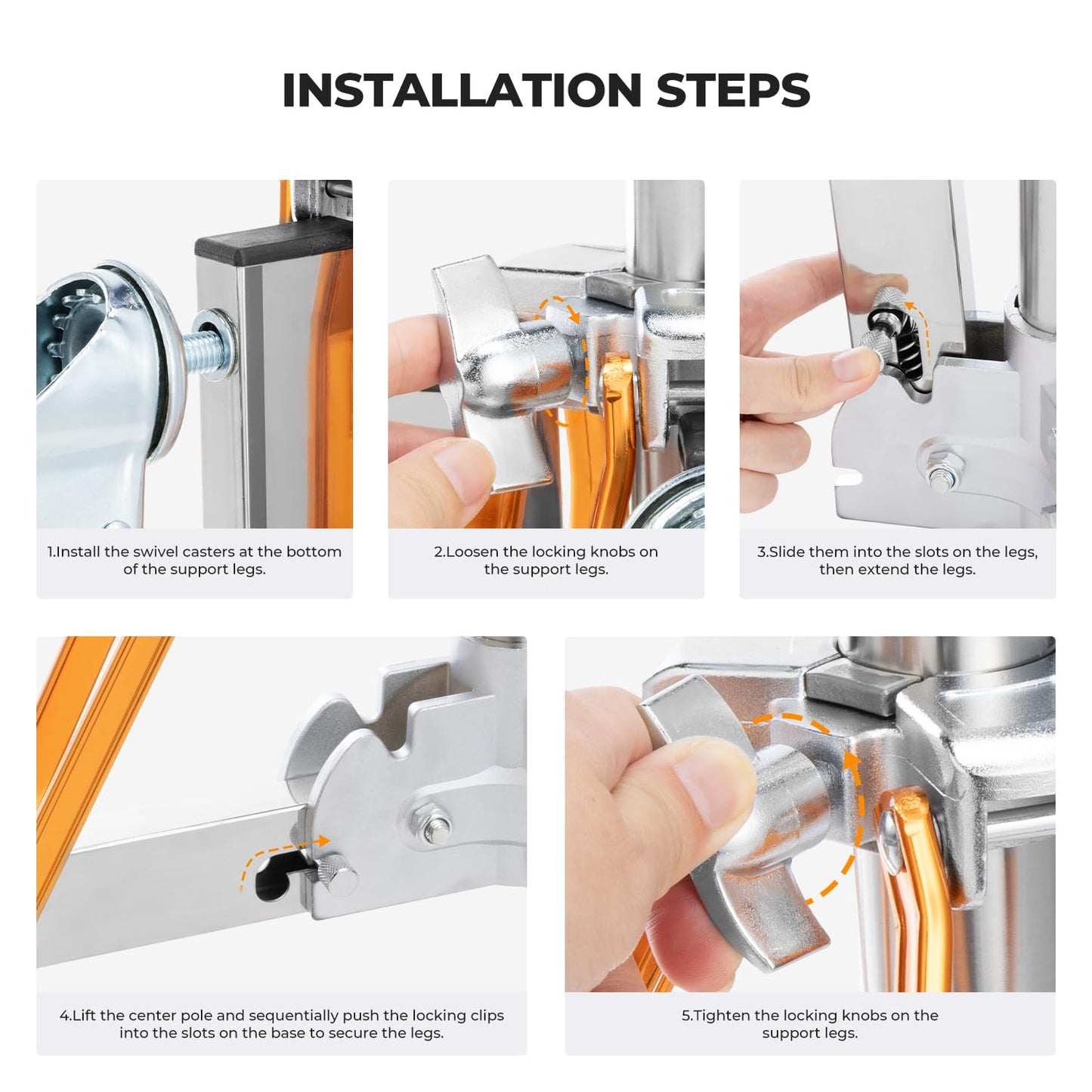 INSTALLATION STEPS

1.Install the swivel casters at the bottom of the support legs.

2.Loosen the locking knobs on the support legs.

3.Slide them into the slots on the legs, then extend the legs.

4.Lift the center pole and sequentially push the locking clips into the slots on the base to secure the legs.

5.Tighten the locking knobs on the support legs.