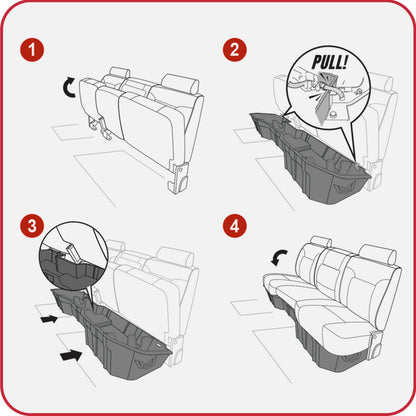 1

2

PULL!

3

4