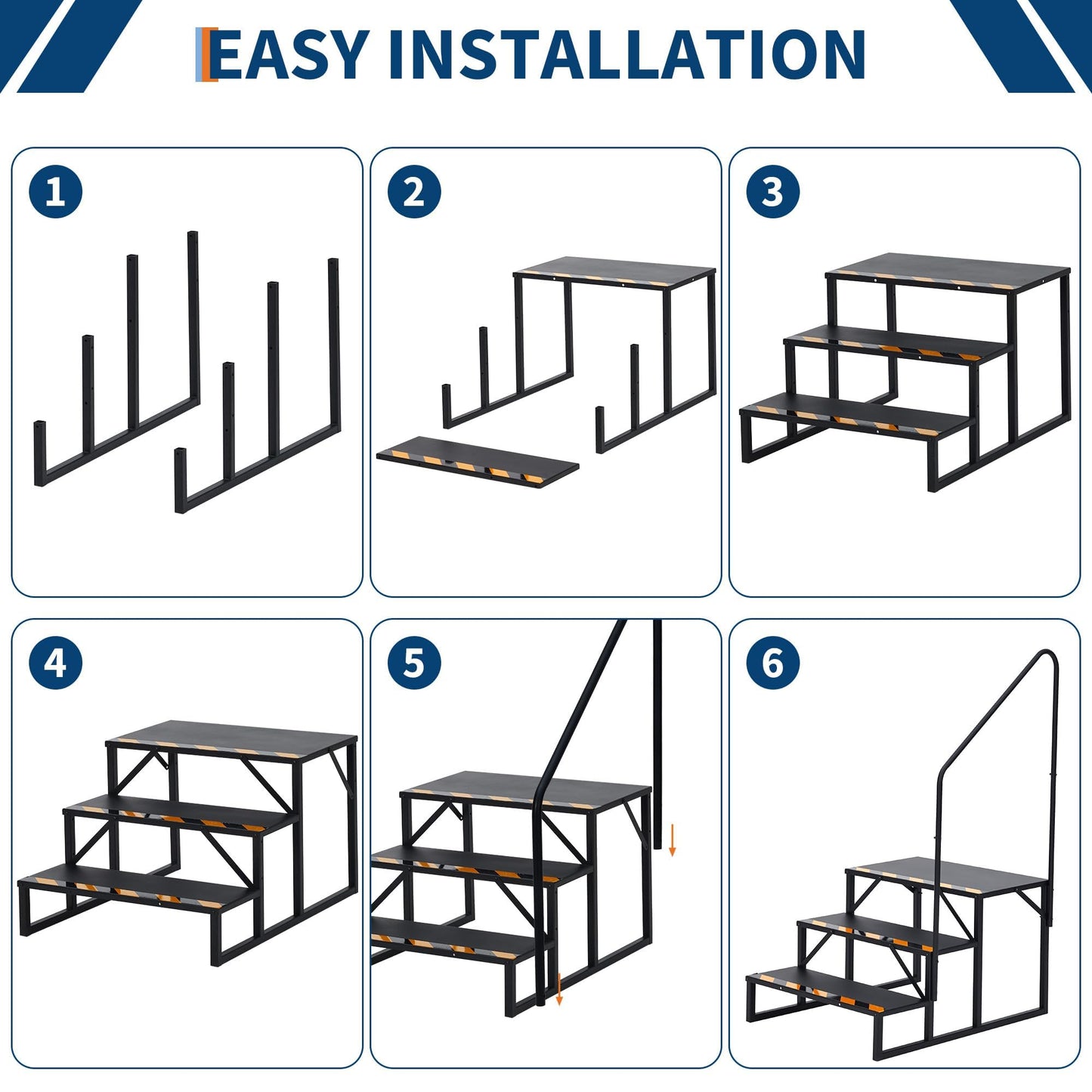 EASY INSTALLATION

1

2

3

4

5

6