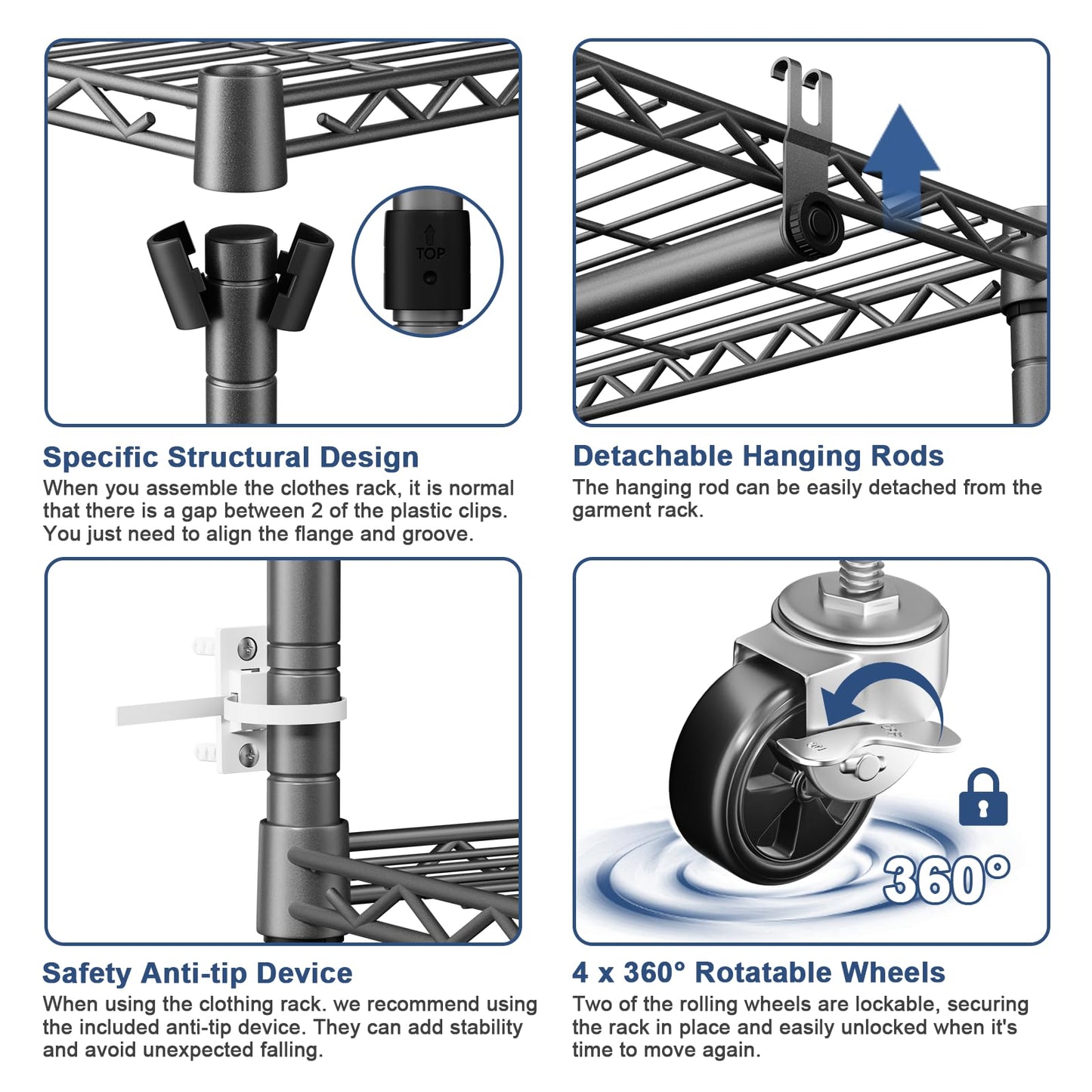 TOP

Specific Structural Design
When you assemble the clothes rack, it is normal that there is a gap between 2 of the plastic clips. You just need to align the flange and groove.

Detachable Hanging Rods
The hanging rod can be easily detached from the garment rack.

360°

Safety Anti-tip Device
When using the clothing rack. we recommend using the included anti-tip device. They can add stability and avoid unexpected falling.

4 x 360° Rotatable Wheels
Two of the rolling wheels are lockable, securing the rack in place and easily unlocked when it's time to move again.