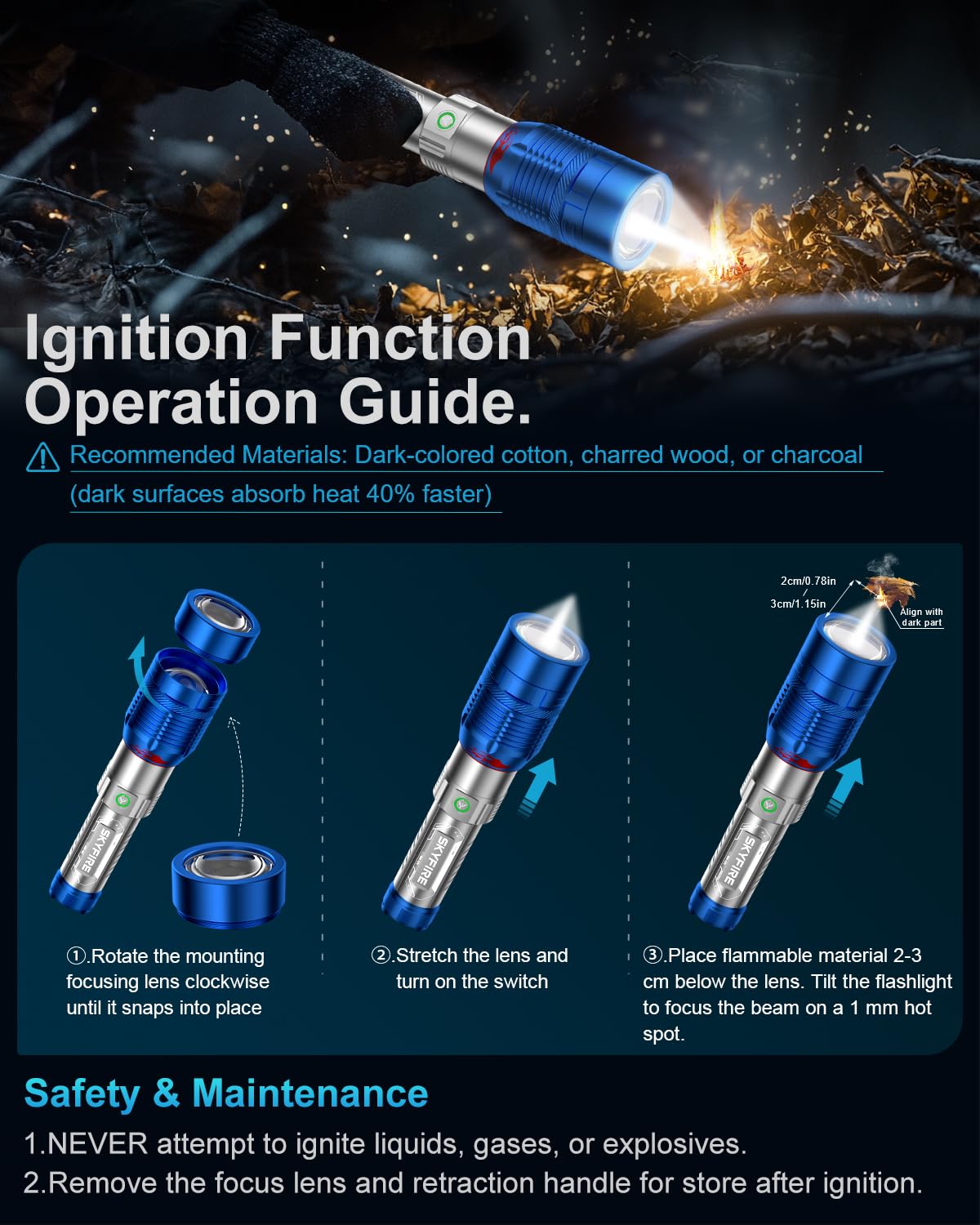 Ignition Function Operation Guide.

Recommended Materials: Dark-colored cotton, charred wood, or charcoal (dark surfaces absorb heat 40% faster)

SKYFIRE

①.Rotate the mounting focusing lens clockwise until it snaps into place

SKYFIRE

②.Stretch the lens and turn on the switch

2cm/0.78in
3cm/1.15in
Align with dark part

SKYFIRE

③.Place flammable material 2-3 cm below the lens. Tilt the flashlight to focus the beam on a 1 mm hot spot.

Safety & Maintenance

1.NEVER attempt to ignite liquids, gases, or explosives.
2.Remove the focus lens and retraction handle for store after ignition.