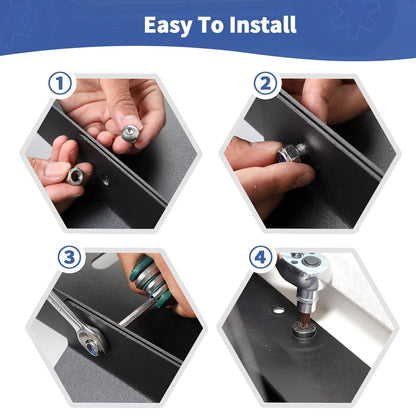 Easy To Install

1

2

3

4