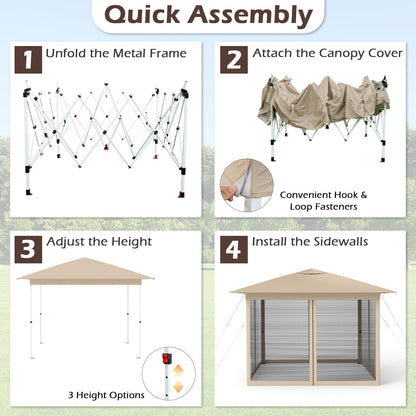 Quick Assembly

1 Unfold the Metal Frame

2 Attach the Canopy Cover

Convenient Hook & Loop Fasteners

3 Adjust the Height

3 Height Options

4 Install the Sidewalls