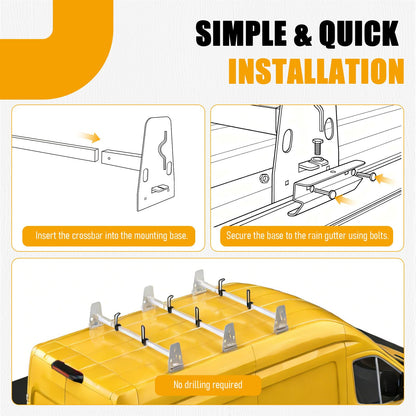 SIMPLE & QUICK
INSTALLATION

Insert the crossbar into the mounting base.

Secure the base to the rain gutter using bolts.

No drilling required