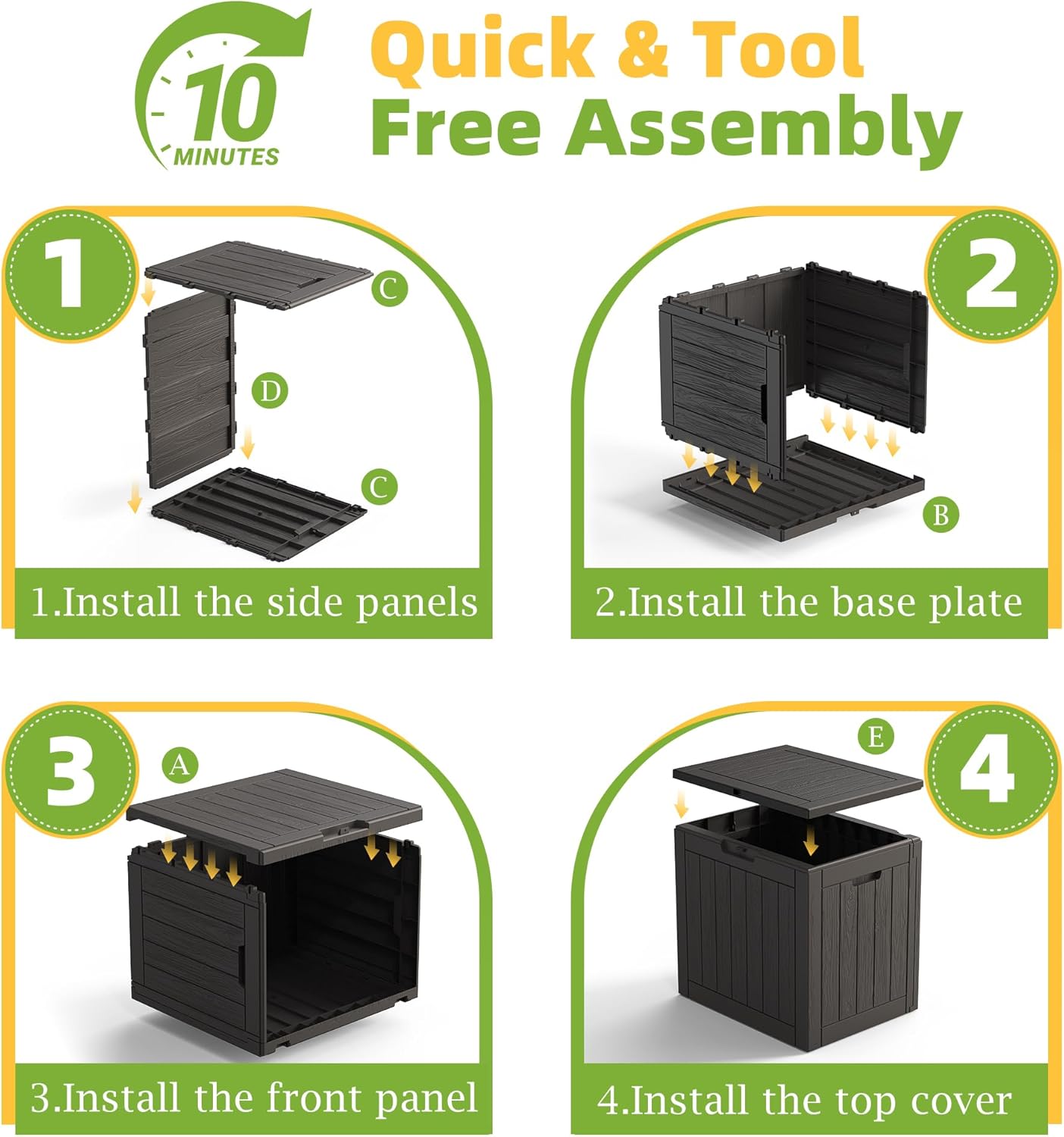 10 MINUTES

Quick & Tool Free Assembly

1

C

D

C

1.Install the side panels

2

B

2.Install the base plate

3

A

3.Install the front panel

E

4

4.Install the top cover