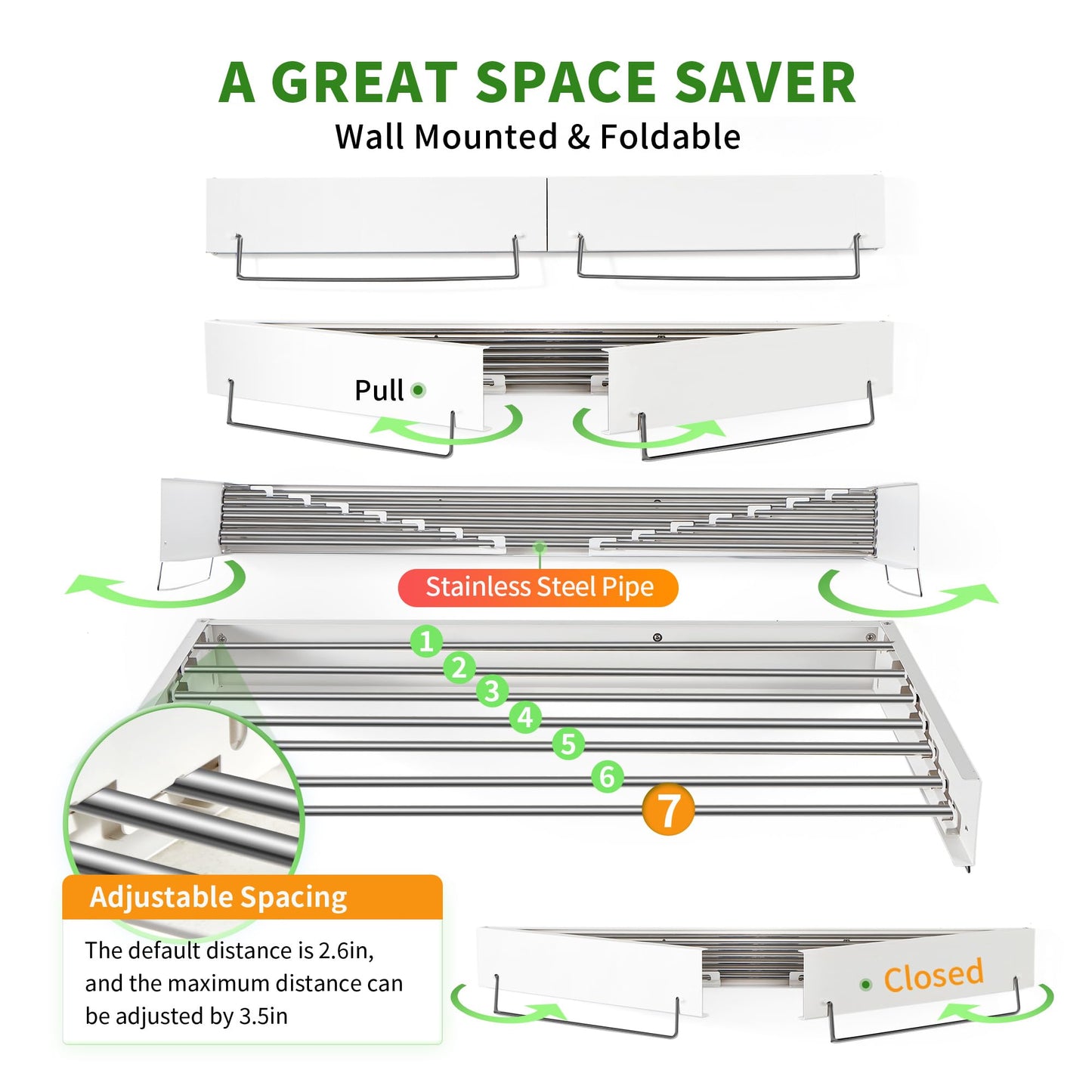 A GREAT SPACE SAVER
Wall Mounted & Foldable

Pull

Stainless Steel Pipe

1
2
3
4
5
6
7

Adjustable Spacing
The default distance is 2.6in, and the maximum distance can be adjusted by 3.5in

Closed