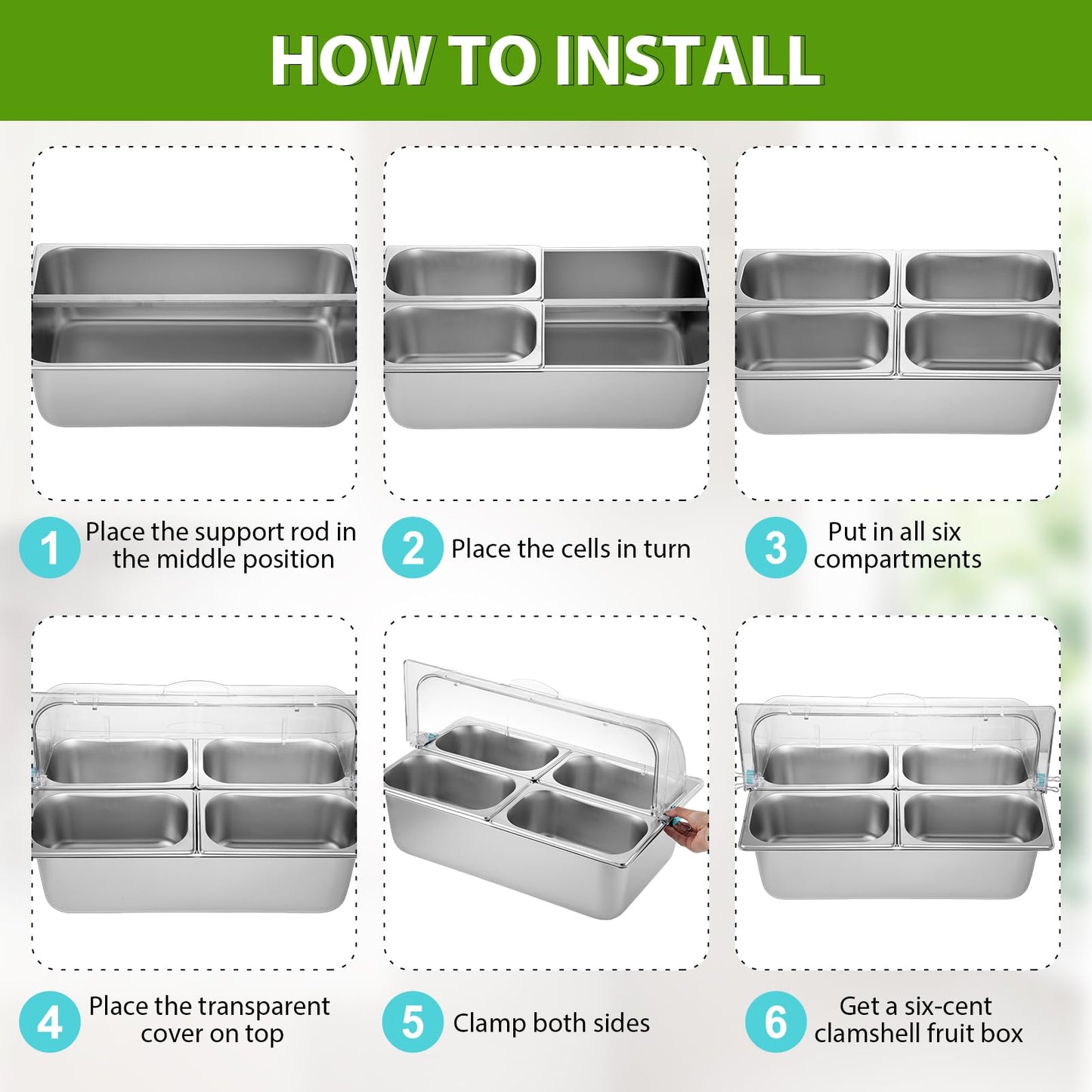 HOW TO INSTALL

1 Place the support rod in the middle position

2 Place the cells in turn

3 Put in all six compartments

4 Place the transparent cover on top

5 Clamp both sides

6 Get a six-cent clamshell fruit box