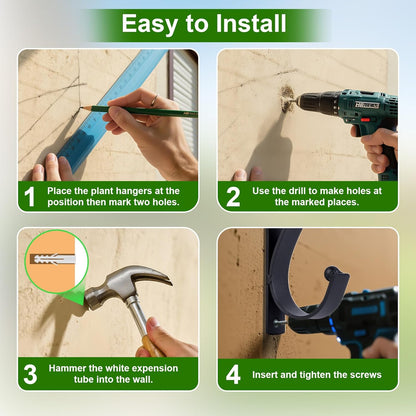 Easy to Install

1 Place the plant hangers at the position then mark two holes.

2 Use the drill to make holes at the marked places.

3 Hammer the white expension tube into the wall.

4 Insert and tighten the screws