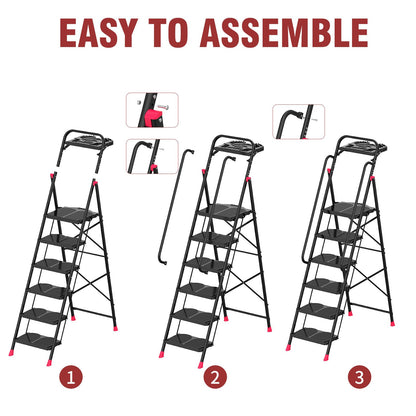 EASY TO ASSEMBLE

1

2

3