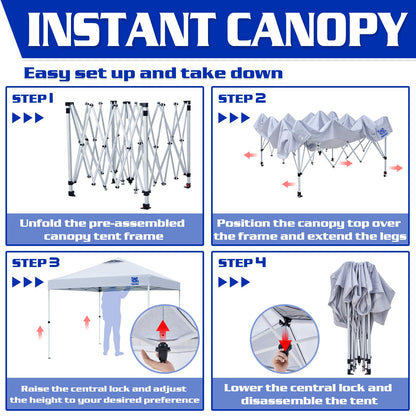 INSTANT CANOPY

Easy set up and take down

STEP 1

Unfold the pre-assembled canopy tent frame

STEP 2

Position the canopy top over the frame and extend the legs

STEP 3

Raise the central lock and adjust the height to your desired preference

STEP 4

Lower the central lock and disassemble the tent