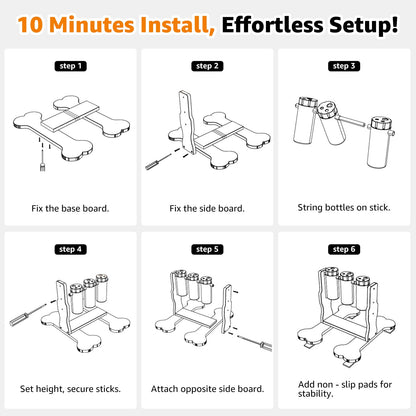 10 Minutes Install, Effortless Setup!

step 1

Fix the base board.

step 2

Fix the side board.

step 3

String bottles on stick.

step 4

Set height, secure sticks.

step 5

Attach opposite side board.

step 6

Add non - slip pads for stability.