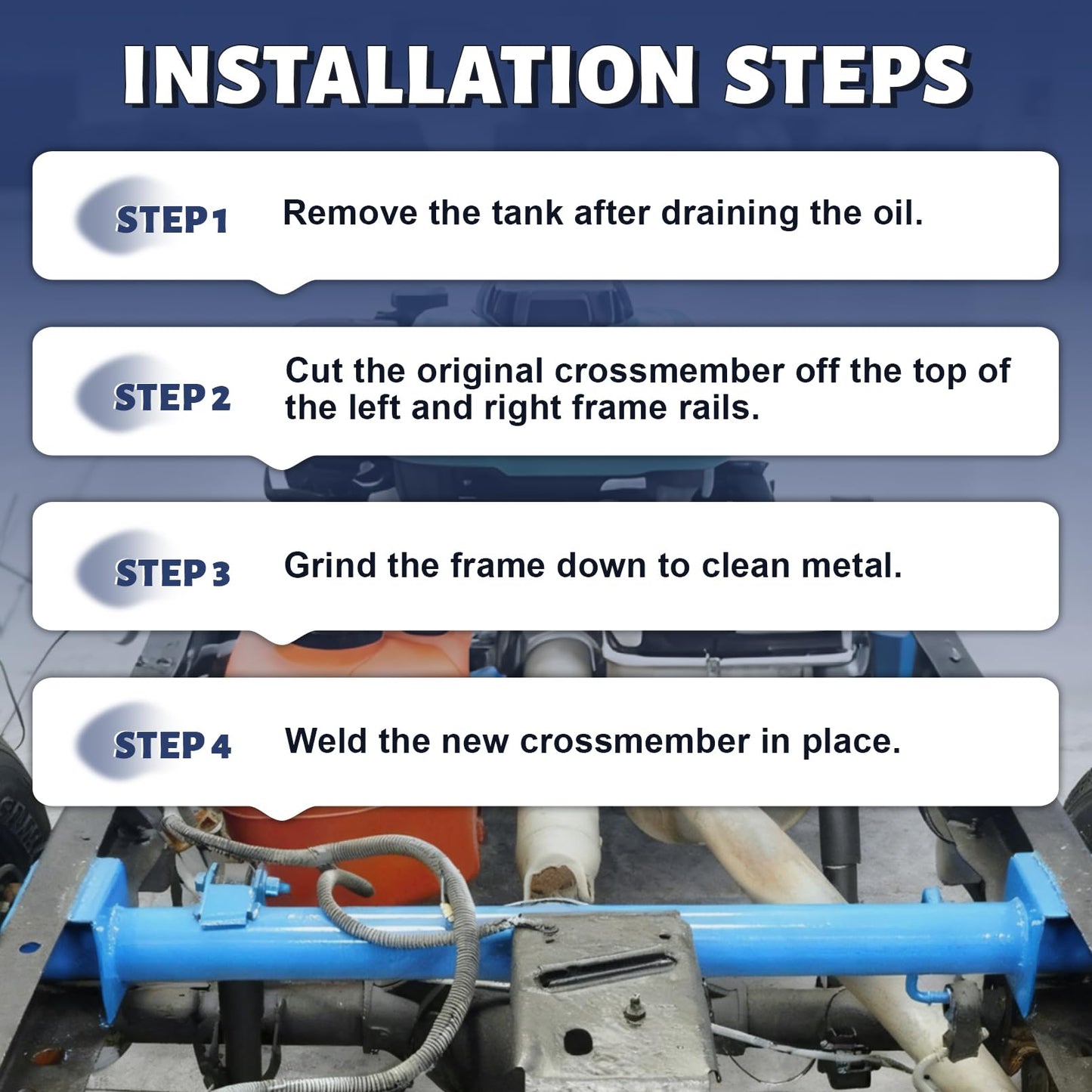 INSTALLATION STEPS

STEP 1 Remove the tank after draining the oil.

STEP 2 Cut the original crossmember off the top of the left and right frame rails.

STEP 3 Grind the frame down to clean metal.

STEP 4 Weld the new crossmember in place.