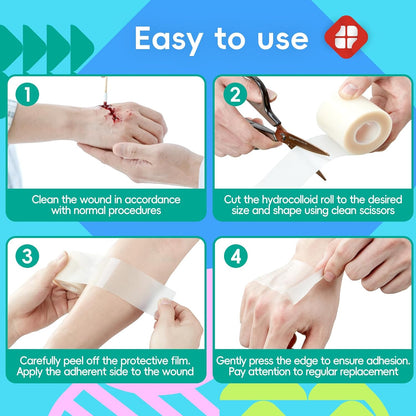 Easy to use

1

Clean the wound in accordance with normal procedures

2

Cut the hydrocolloid roll to the desired size and shape using clean scissors

3

Carefully peel off the protective film. Apply the adherent side to the wound

4

Gently press the edge to ensure adhesion. Pay attention to regular replacement