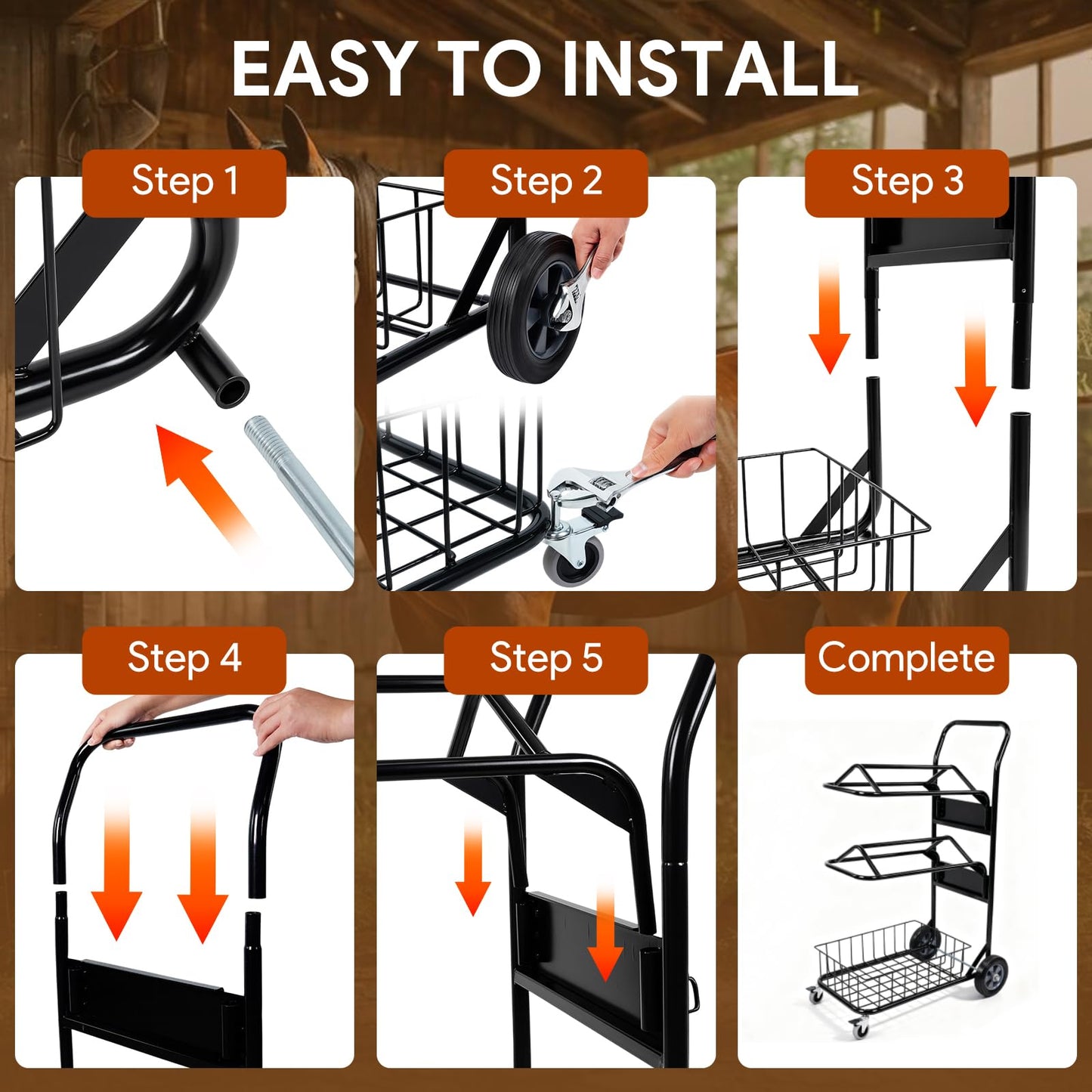 EASY TO INSTALL

Step 1

Step 2

Step 3

Step 4

Step 5

Complete