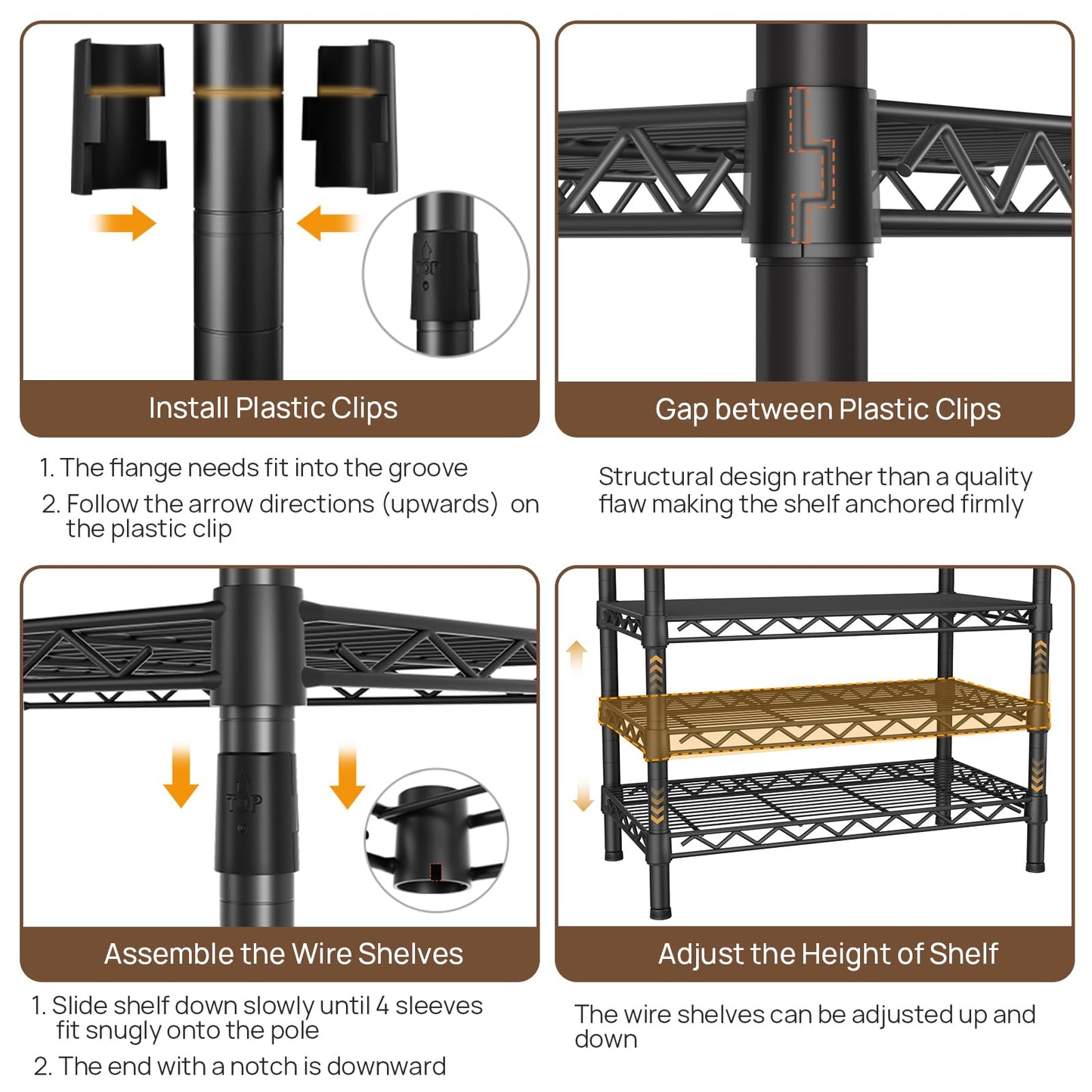 TOP

Install Plastic Clips

1. The flange needs fit into the groove
2. Follow the arrow directions (upwards) on the plastic clip

Gap between Plastic Clips

Structural design rather than a quality flaw making the shelf anchored firmly

TOP

Assemble the Wire Shelves

1. Slide shelf down slowly until 4 sleeves fit snugly onto the pole
2. The end with a notch is downward

Adjust the Height of Shelf

The wire shelves can be adjusted up and down