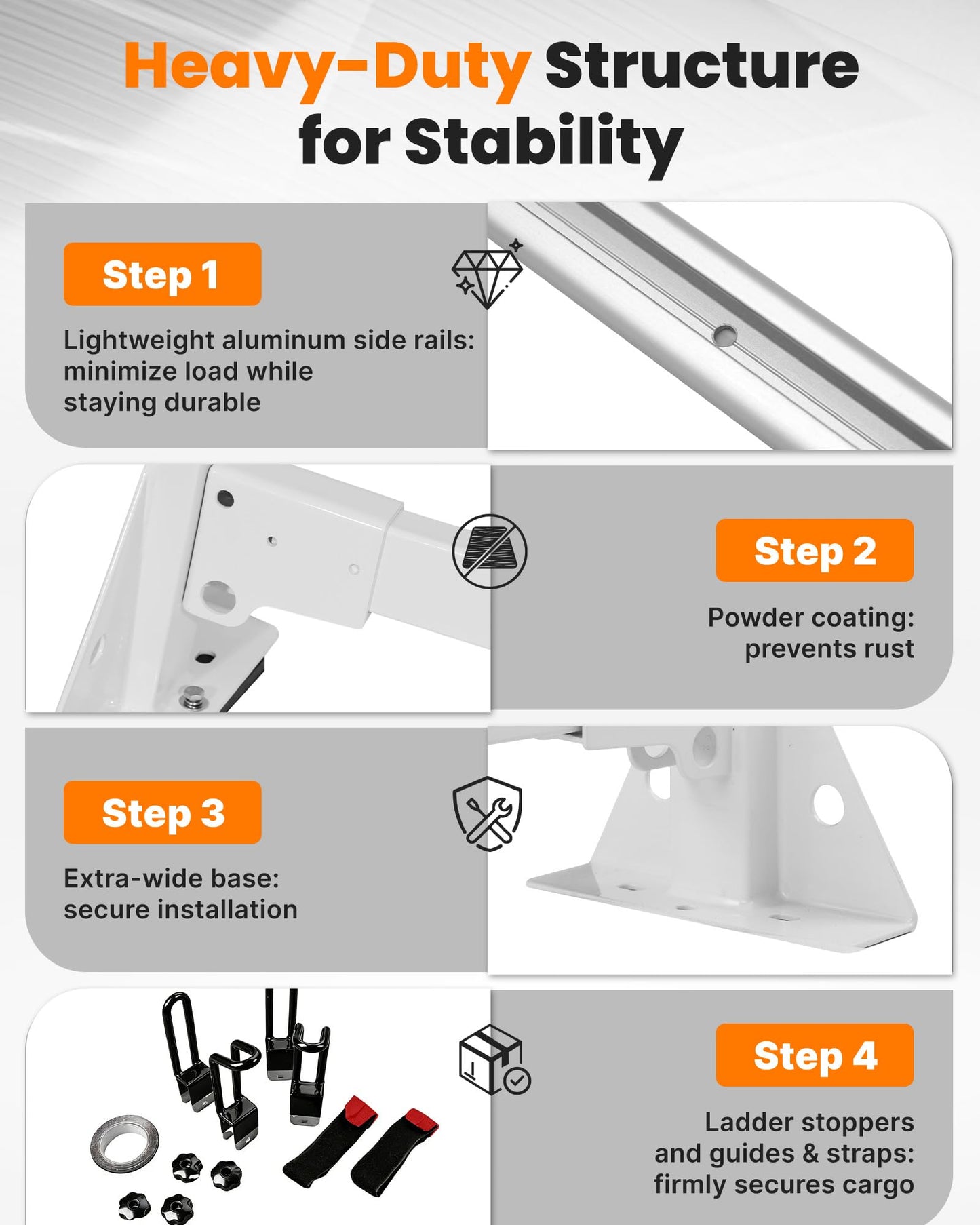 Heavy-Duty Structure for Stability

Step 1

Lightweight aluminum side rails: minimize load while staying durable

Step 2

Powder coating: prevents rust

Step 3

Extra-wide base: secure installation

Step 4

Ladder stoppers and guides & straps: firmly secures cargo