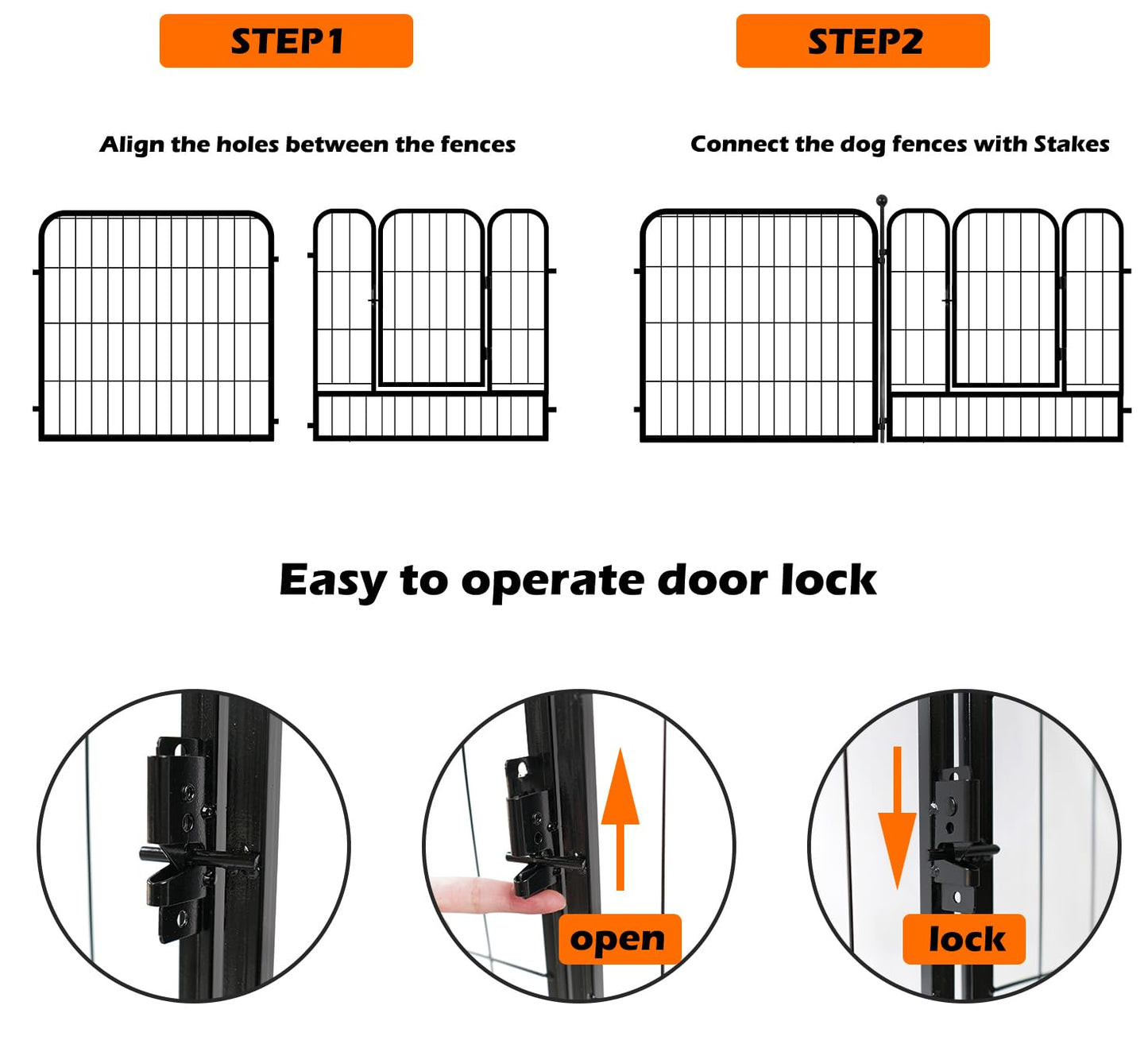 STEP1

Align the holes between the fences

STEP2

Connect the dog fences with Stakes

Easy to operate door lock

open

lock