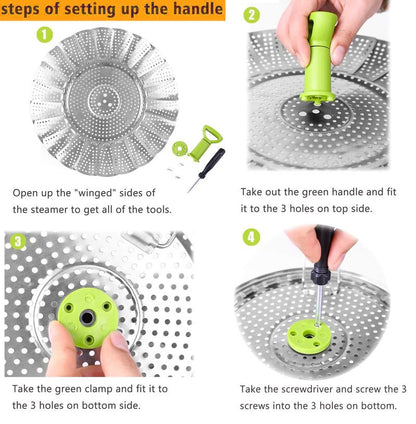 steps of setting up the handle

1

Open up the "winged" sides of the steamer to get all of the tools.

2

Take out the green handle and fit it to the 3 holes on top side.

3

Take the green clamp and fit it to the 3 holes on bottom side.

4

Take the screwdriver and screw the 3 screws into the 3 holes on bottom.