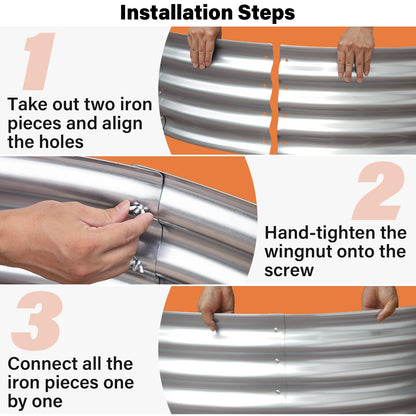 Installation Steps

1

Take out two iron pieces and align the holes

2

Hand-tighten the wingnut onto the screw

3

Connect all the iron pieces one by one