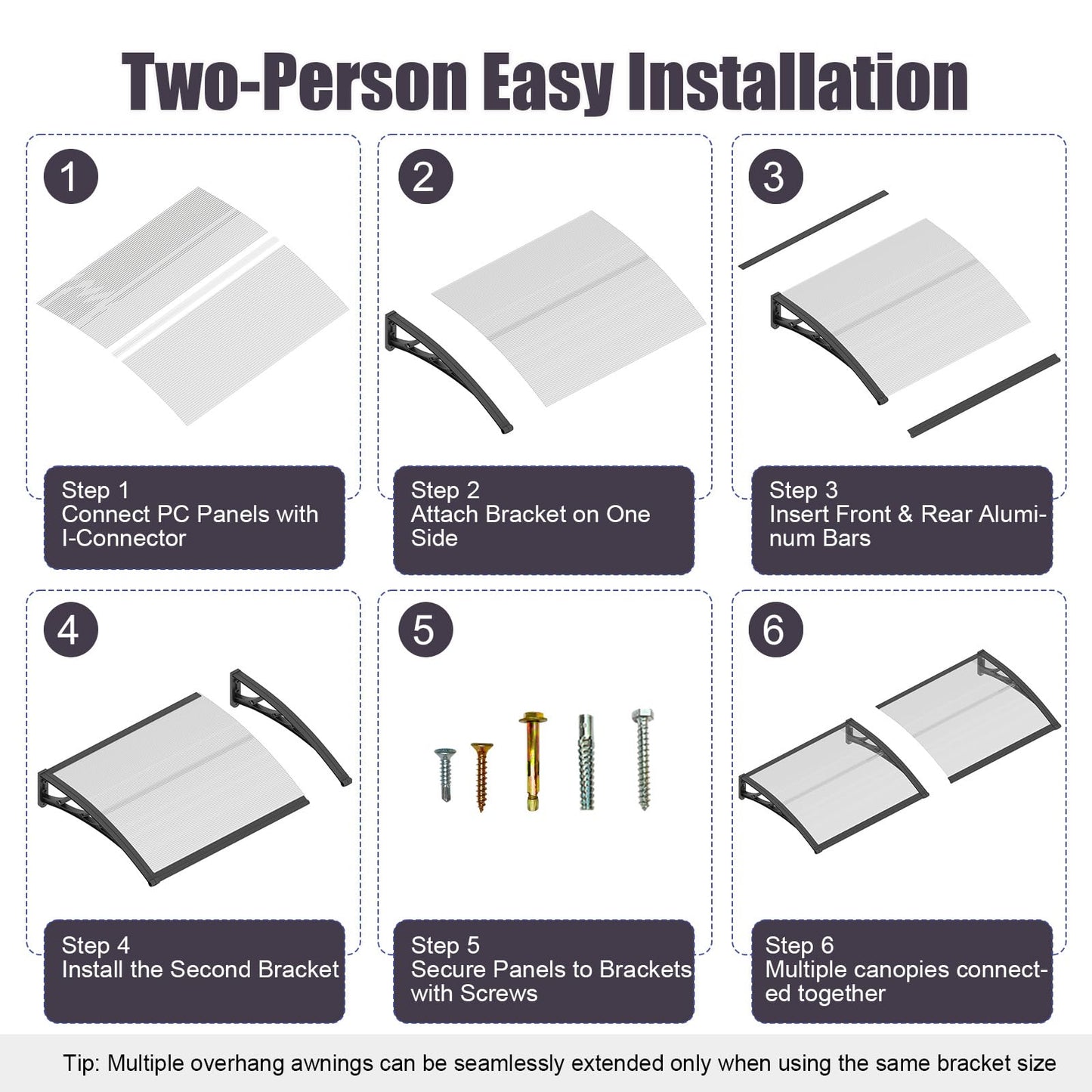 Two-Person Easy Installation

1

Step 1
Connect PC Panels with I-Connector

2

Step 2
Attach Bracket on One Side

3

Step 3
Insert Front & Rear Aluminum Bars

4

Step 4
Install the Second Bracket

5

Step 5
Secure Panels to Brackets with Screws

6

Step 6
Multiple canopies connected together

Tip: Multiple overhang awnings can be seamlessly extended only when using the same bracket size