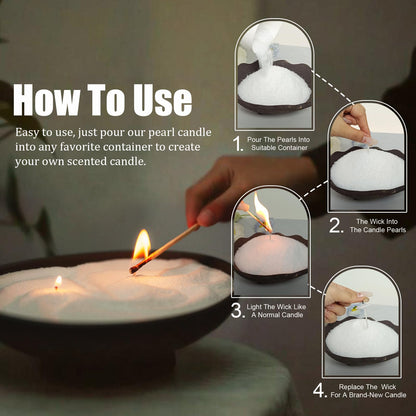 How To Use

Easy to use, just pour our pearl candle into any favorite container to create your own scented candle.

1. Pour The Pearls Into Suitable Container

2. The Wick Into The Candle Pearls

3. Light The Wick Like A Normal Candle

4. Replace The Wick For A Brand-New Candle