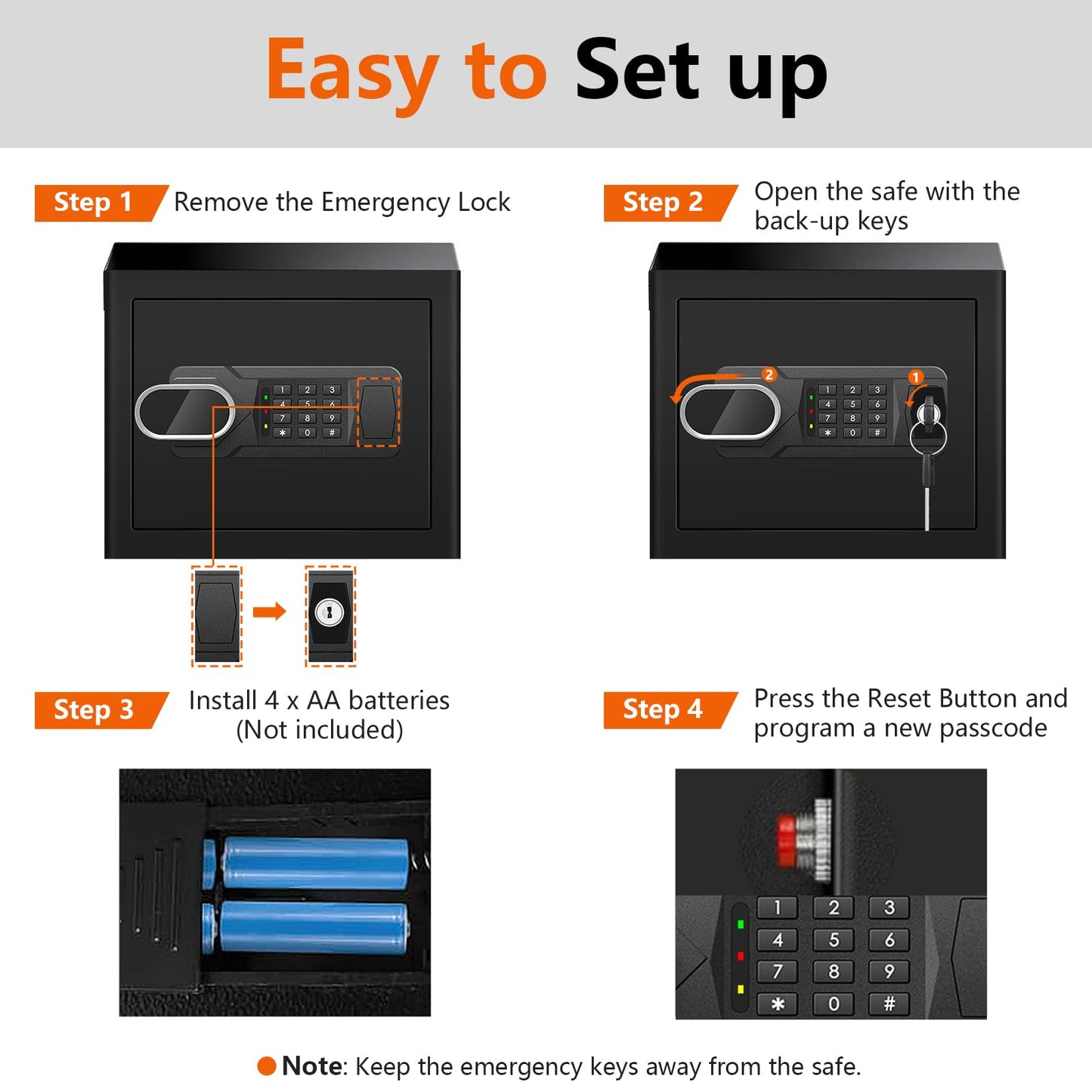 Easy to Set up

Step 1 Remove the Emergency Lock

1 2 3
4 5 6
7 8 9
* 0 #

Step 2 Open the safe with the back-up keys

2 1

1 2 3
4 5 6
7 8 9
* 0 #

Step 3 Install 4 x AA batteries (Not included)

Step 4 Press the Reset Button and program a new passcode

1 2 3
4 5 6
7 8 9
* 0 #

Note: Keep the emergency keys away from the safe.