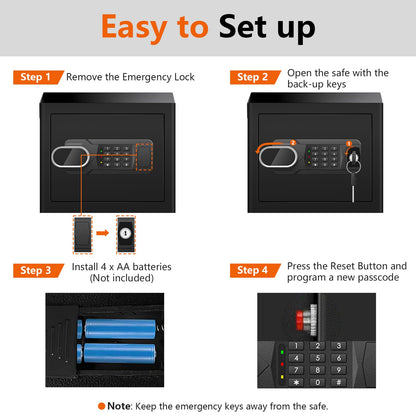 Easy to Set up

Step 1 Remove the Emergency Lock

Step 2 Open the safe with the back-up keys

2

1

Step 3 Install 4 x AA batteries (Not included)

Step 4 Press the Reset Button and program a new passcode

1 2 3
4 5 6
7 8 9
* 0 #

Note: Keep the emergency keys away from the safe.