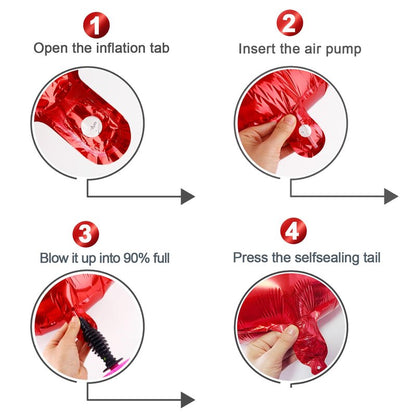 1
Open the inflation tab

2
Insert the air pump

3
Blow it up into 90% full

4
Press the selfsealing tail