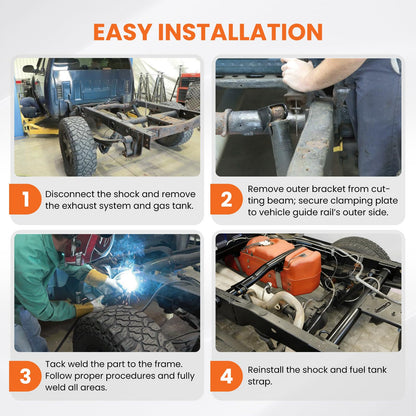 EASY INSTALLATION

1
Disconnect the shock and remove the exhaust system and gas tank.

2
Remove outer bracket from cutting beam; secure clamping plate to vehicle guide rail's outer side.

3
Tack weld the part to the frame. Follow proper procedures and fully weld all areas.

4
Reinstall the shock and fuel tank strap.