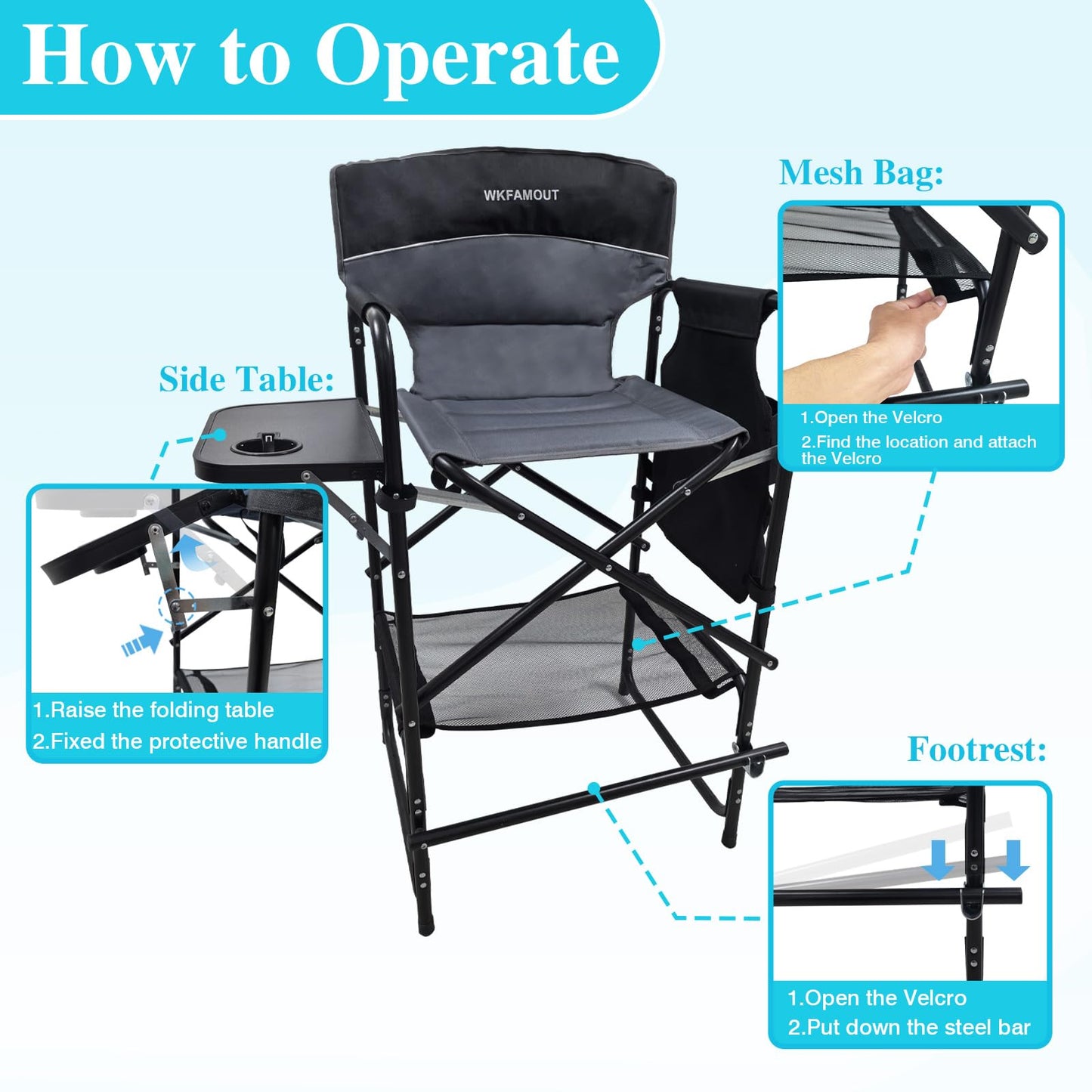 How to Operate

WKFAMOUT

Mesh Bag:

1.Open the Velcro
2.Find the location and attach the Velcro

Side Table:

1.Raise the folding table
2.Fixed the protective handle

Footrest:

1.Open the Velcro
2.Put down the steel bar