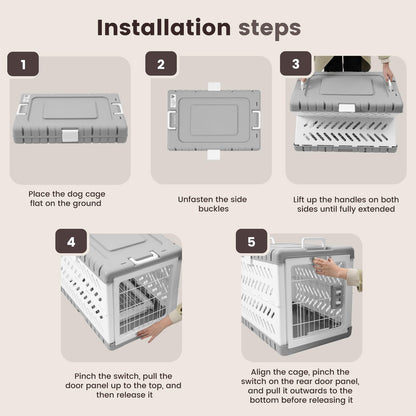 Installation steps

1

Place the dog cage flat on the ground

2

Unfasten the side buckles

3

Lift up the handles on both sides until fully extended

4

Pinch the switch, pull the door panel up to the top, and then release it

5

Align the cage, pinch the switch on the rear door panel, and pull it outwards to the bottom before releasing it