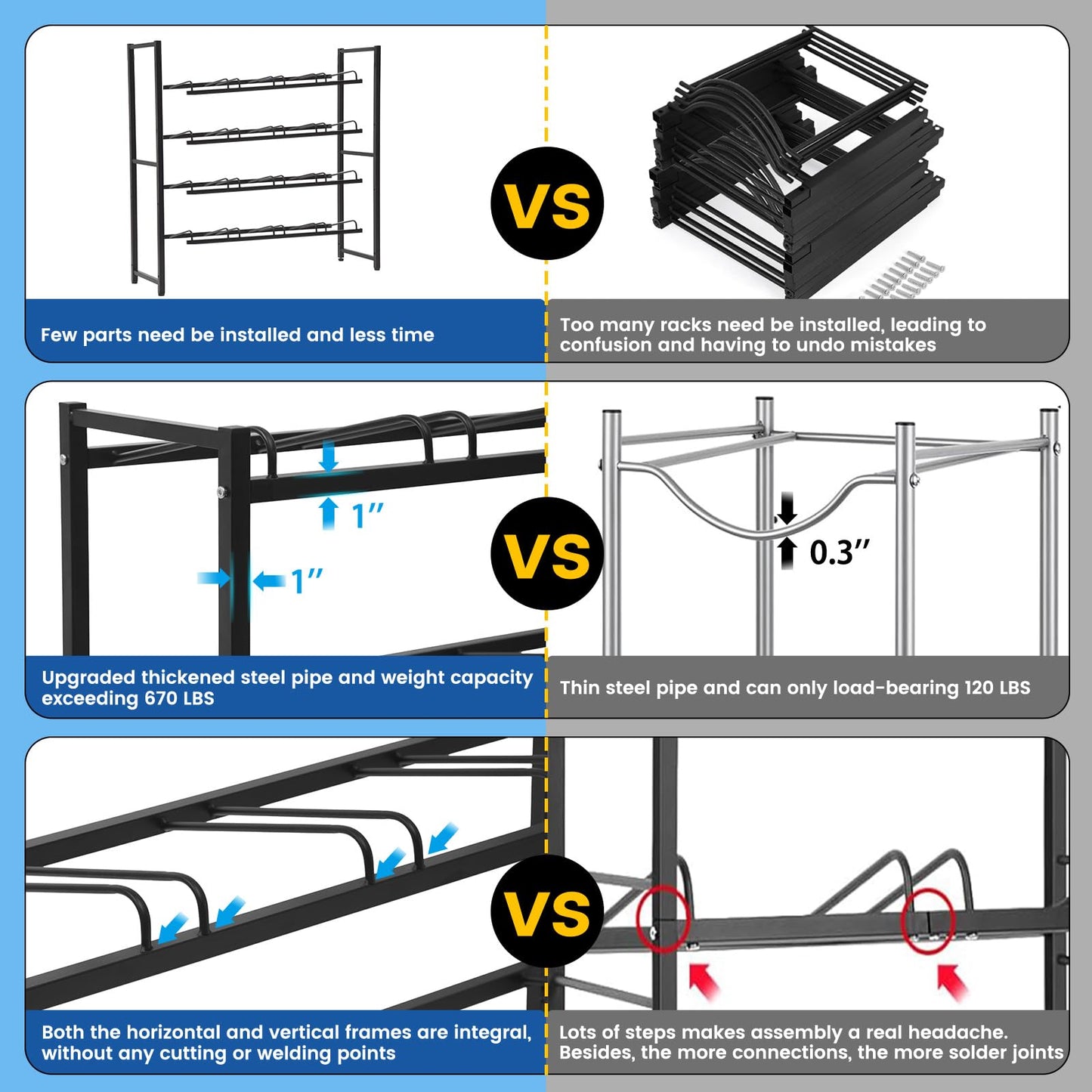 VS

Few parts need be installed and less time

Too many racks need be installed, leading to confusion and having to undo mistakes

1″

1″

VS

0.3″

Upgraded thickened steel pipe and weight capacity exceeding 670 LBS

Thin steel pipe and can only load-bearing 120 LBS

VS

Both the horizontal and vertical frames are integral, without any cutting or welding points

Lots of steps makes assembly a real headache. Besides, the more connections, the more solder joints