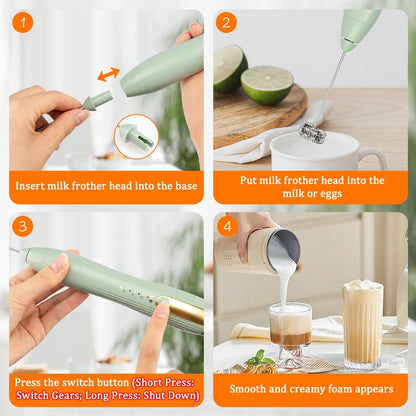 1

Insert milk frother head into the base

2

Put milk frother head into the milk or eggs

3

Press the switch button (Short Press: Switch Gears; Long Press: Shut Down)

4

Smooth and creamy foam appears