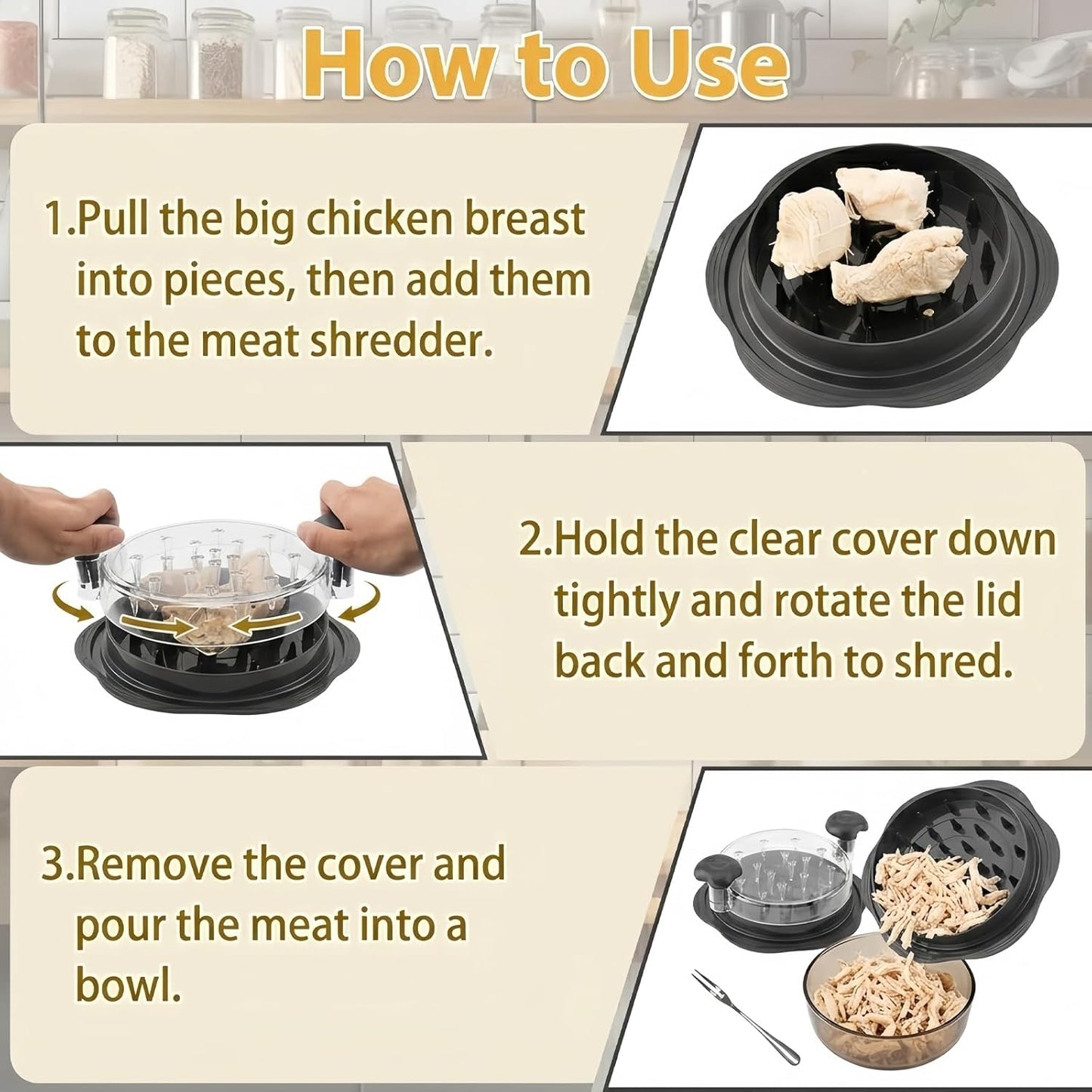 How to Use

1.Pull the big chicken breast into pieces, then add them to the meat shredder.

2.Hold the clear cover down tightly and rotate the lid back and forth to shred.

3.Remove the cover and pour the meat into a bowl.