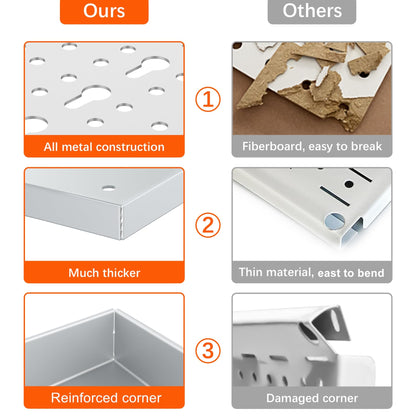 Ours

Others

All metal construction

①

Fiberboard, easy to break

Much thicker

②

Thin material, east to bend

Reinforced corner

③

Damaged corner