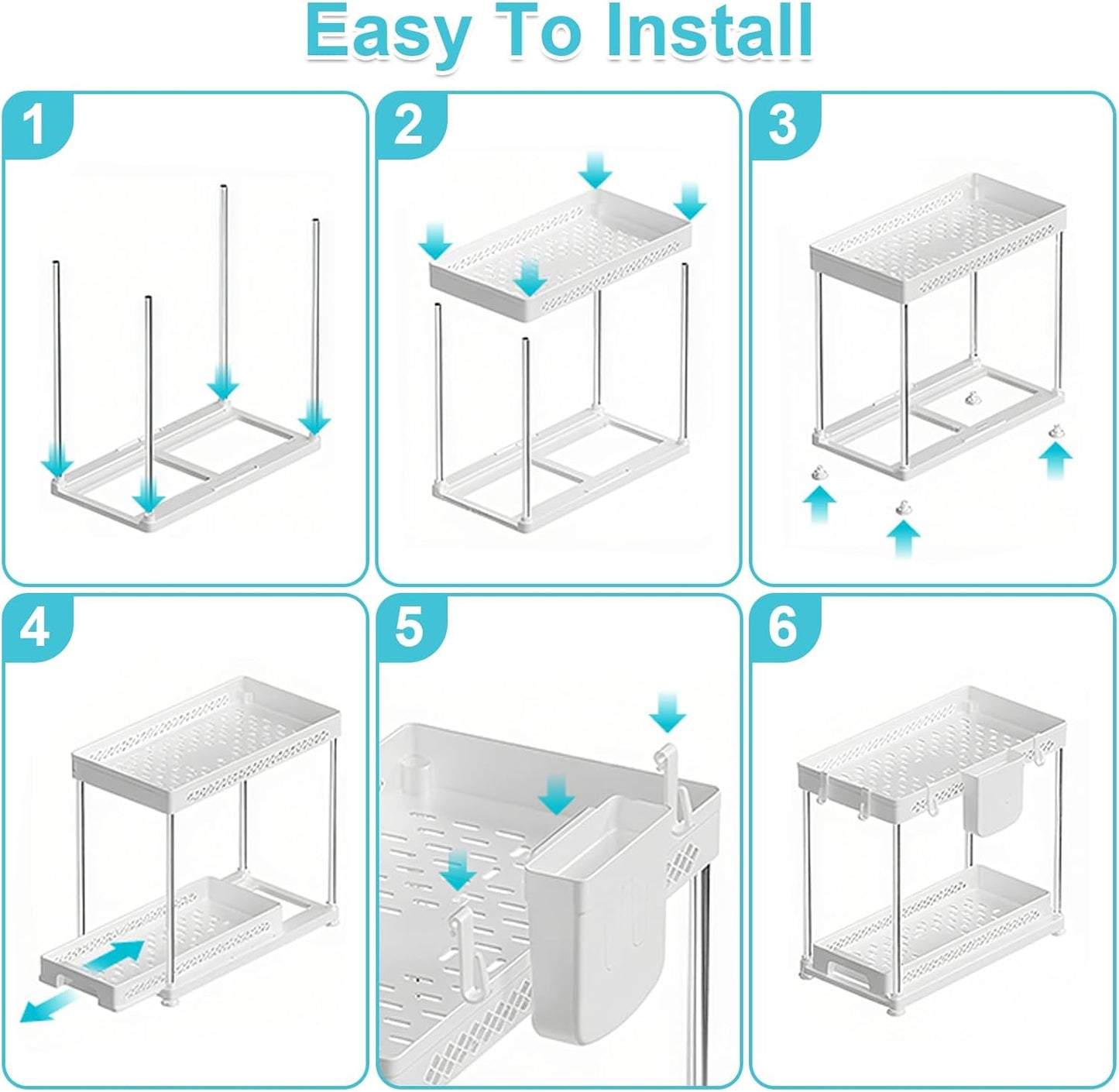 Easy To Install

1

2

3

4

5

6