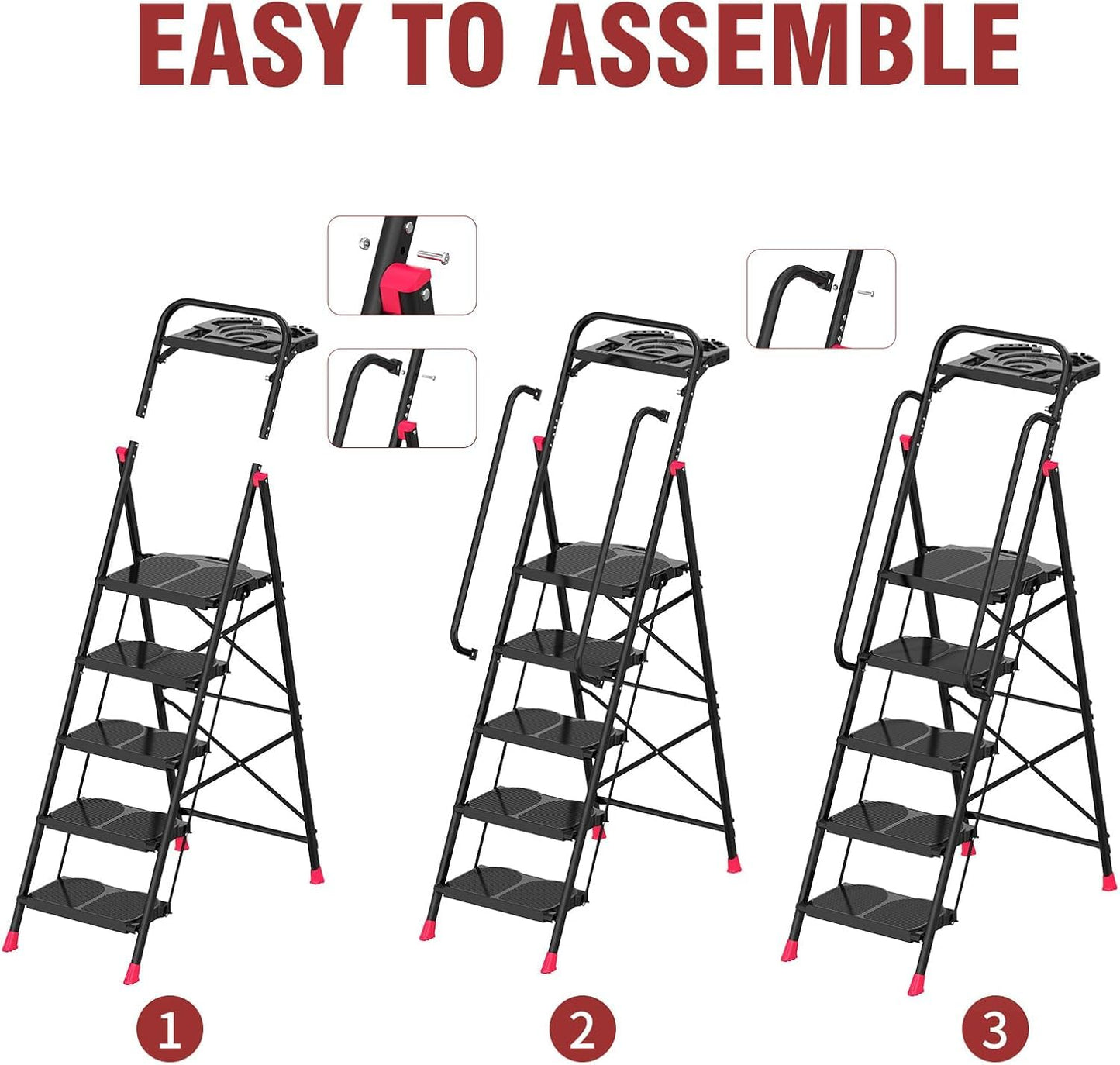 EASY TO ASSEMBLE

1

2

3