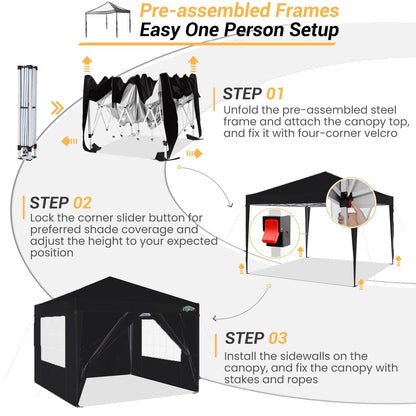 Pre-assembled Frames
Easy One Person Setup

STEP 01
Unfold the pre-assembled steel frame and attach the canopy top, and fix it with four-corner velcro

STEP 02
Lock the corner slider button for preferred shade coverage and adjust the height to your expected position

STEP 03
Install the sidewalls on the canopy, and fix the canopy with stakes and ropes