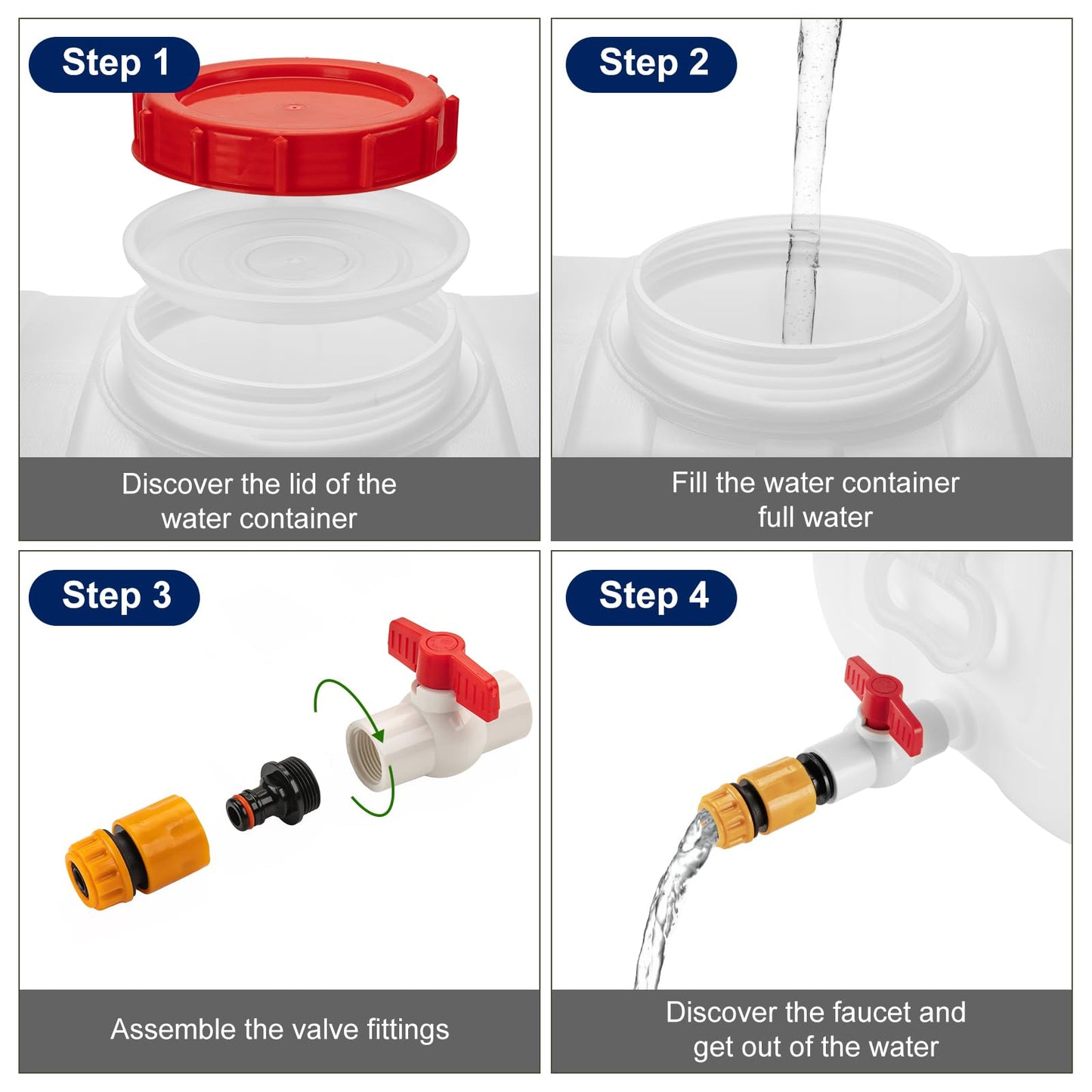 Step 1

Discover the lid of the water container

Step 2

Fill the water container full water

Step 3

Assemble the valve fittings

Step 4

Discover the faucet and get out of the water