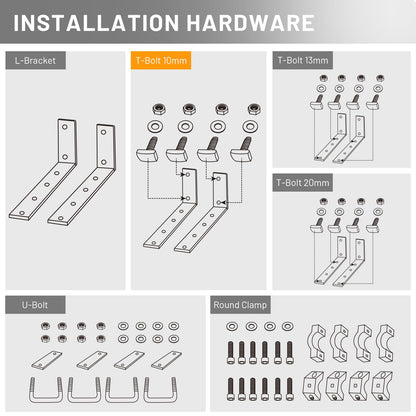 INSTALLATION HARDWARE

L-Bracket

T-Bolt 10mm

T-Bolt 13mm

T-Bolt 20mm

U-Bolt

Round Clamp