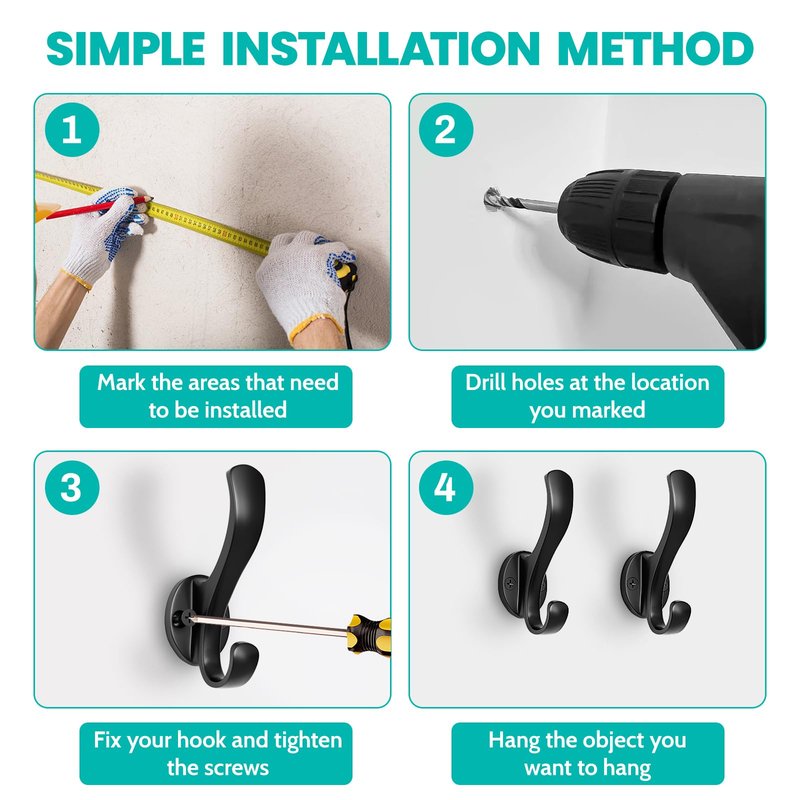 SIMPLE INSTALLATION METHOD

1

Mark the areas that need to be installed

2

Drill holes at the location you marked

3

Fix your hook and tighten the screws

4

Hang the object you want to hang