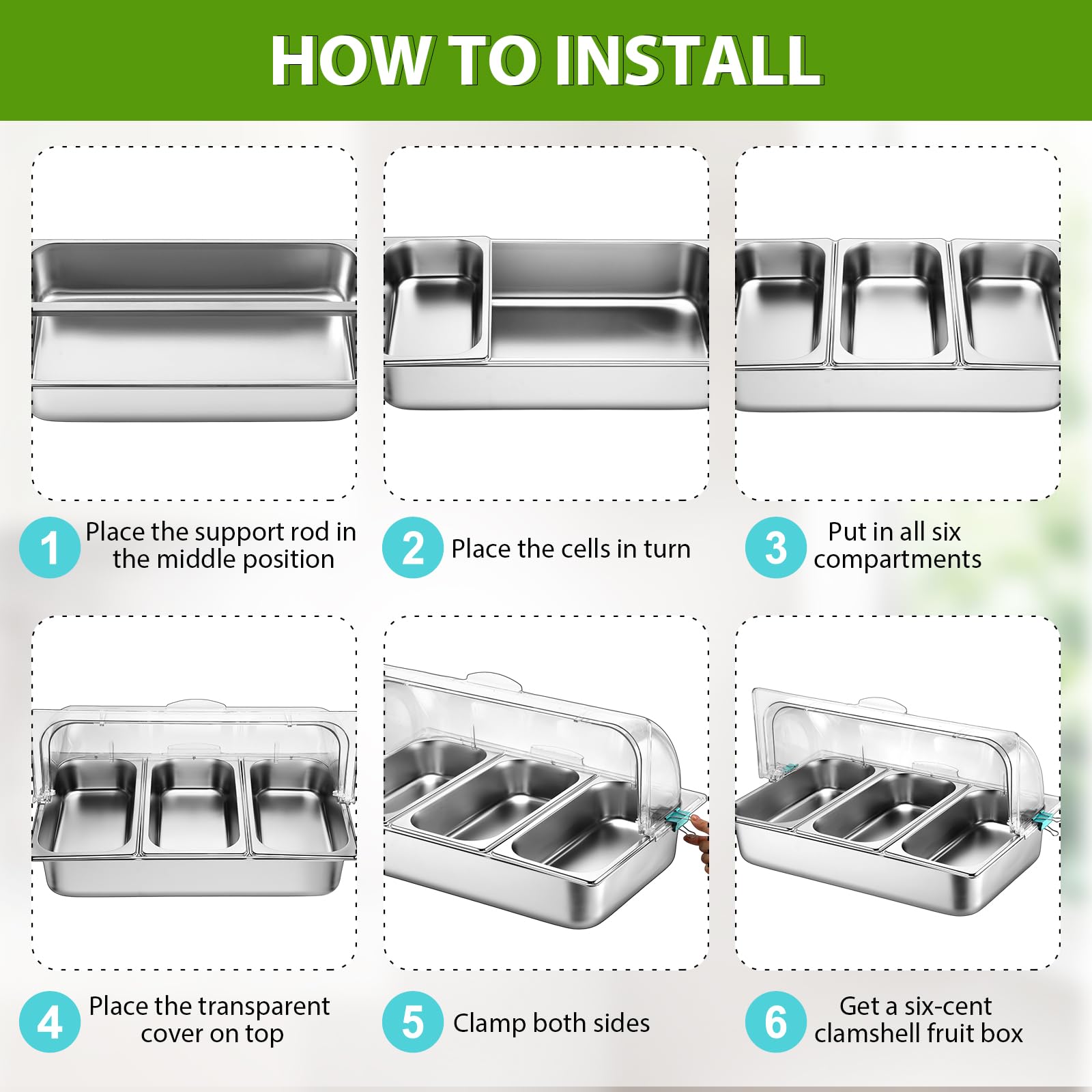 HOW TO INSTALL

1 Place the support rod in the middle position

2 Place the cells in turn

3 Put in all six compartments

4 Place the transparent cover on top

5 Clamp both sides

6 Get a six-cent clamshell fruit box