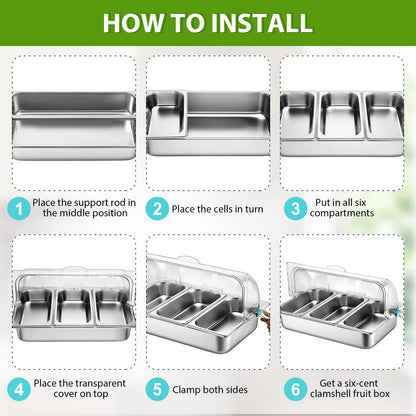 HOW TO INSTALL

1 Place the support rod in the middle position

2 Place the cells in turn

3 Put in all six compartments

4 Place the transparent cover on top

5 Clamp both sides

6 Get a six-cent clamshell fruit box