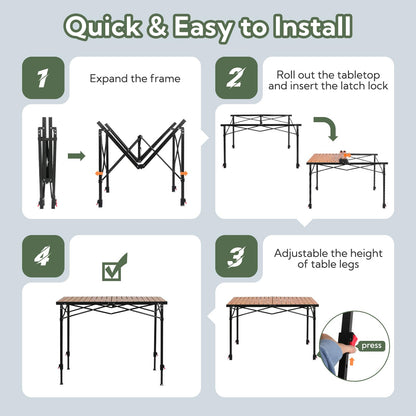 Quick & Easy to Install

1

Expand the frame

2

Roll out the tabletop and insert the latch lock

4

3

Adjustable the height of table legs

press