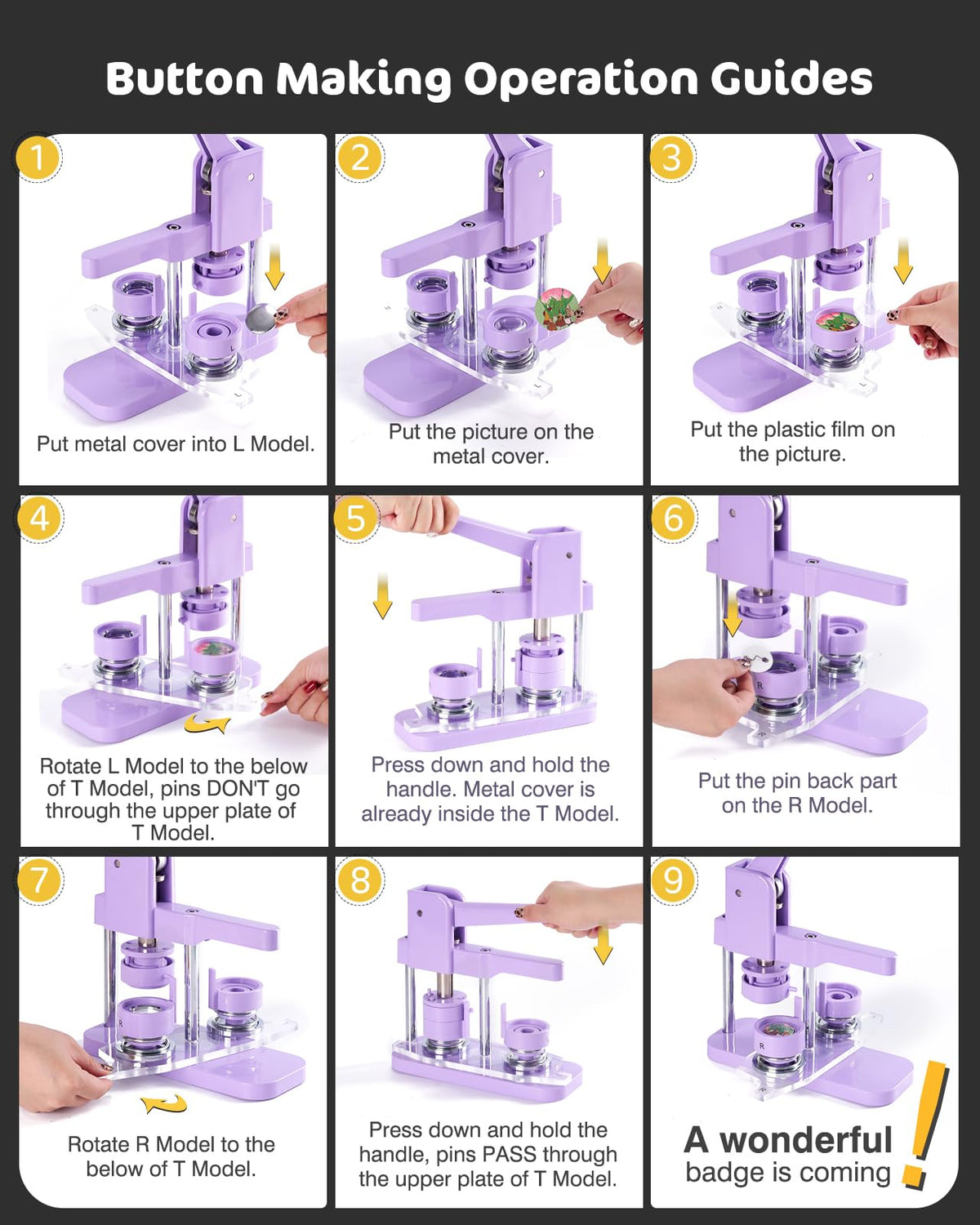 Button Making Operation Guides

1

Put metal cover into L Model.

2

Put the picture on the metal cover.

3

Put the plastic film on the picture.

4

Rotate L Model to the below of T Model, pins DON'T go through the upper plate of T Model.

5

Press down and hold the handle. Metal cover is already inside the T Model.

6

Put the pin back part on the R Model.

7

Rotate R Model to the below of T Model.

8

Press down and hold the handle, pins PASS through the upper plate of T Model.

9

A wonderful badge is coming !