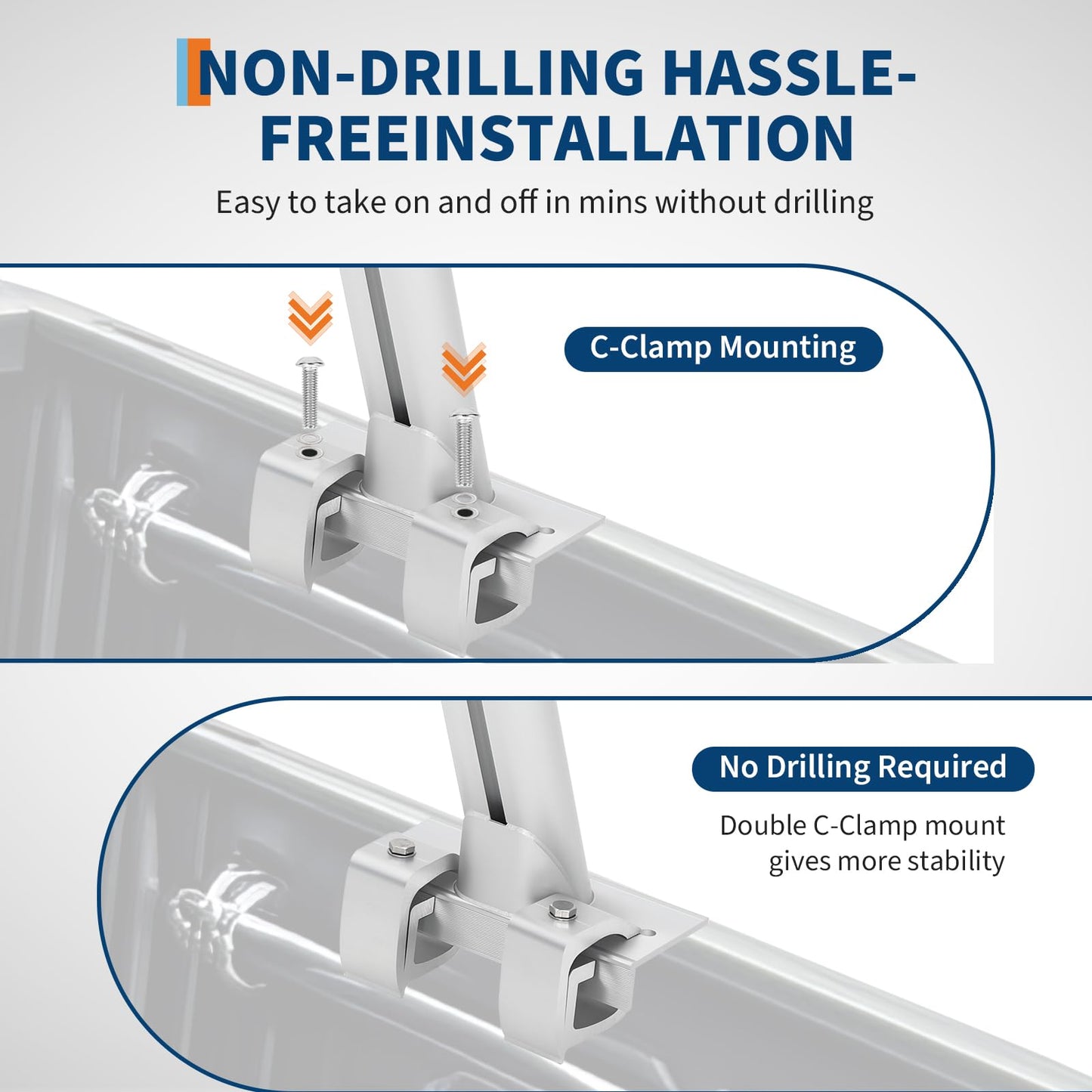 NON-DRILLING HASSLE-FREEINSTALLATION

Easy to take on and off in mins without drilling

C-Clamp Mounting

No Drilling Required

Double C-Clamp mount gives more stability