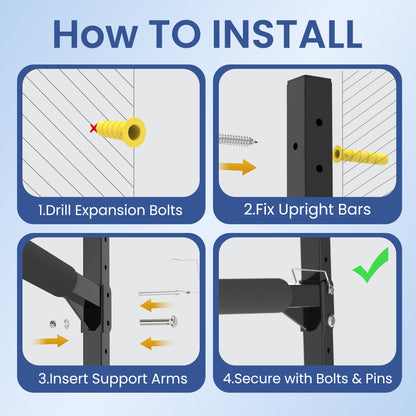 How TO INSTALL

1.Drill Expansion Bolts

2.Fix Upright Bars

3.Insert Support Arms

4.Secure with Bolts & Pins