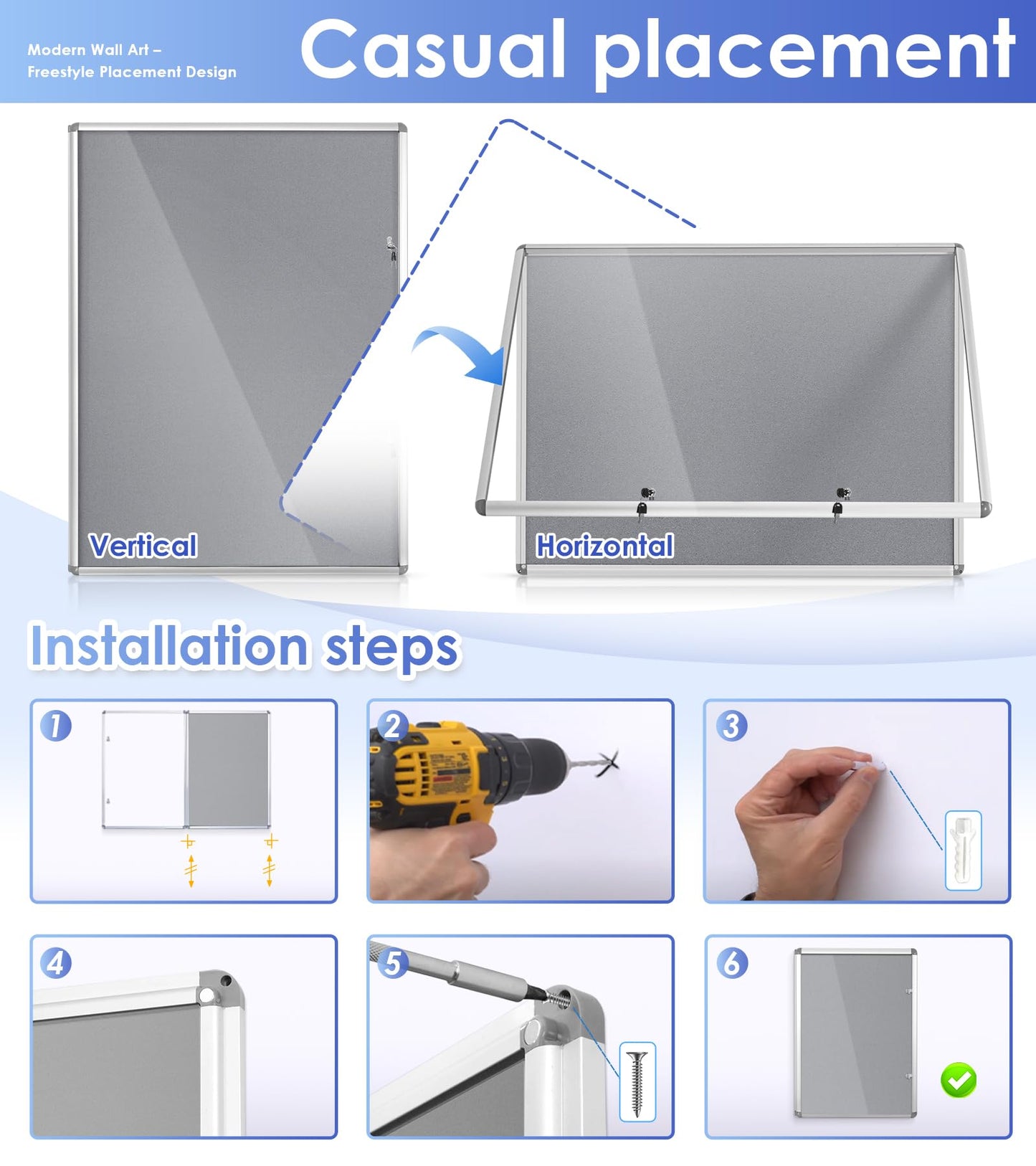 Modern Wall Art –
Freestyle Placement Design

Casual placement

Vertical

Horizontal

Installation steps

1

2

3

4

5

6