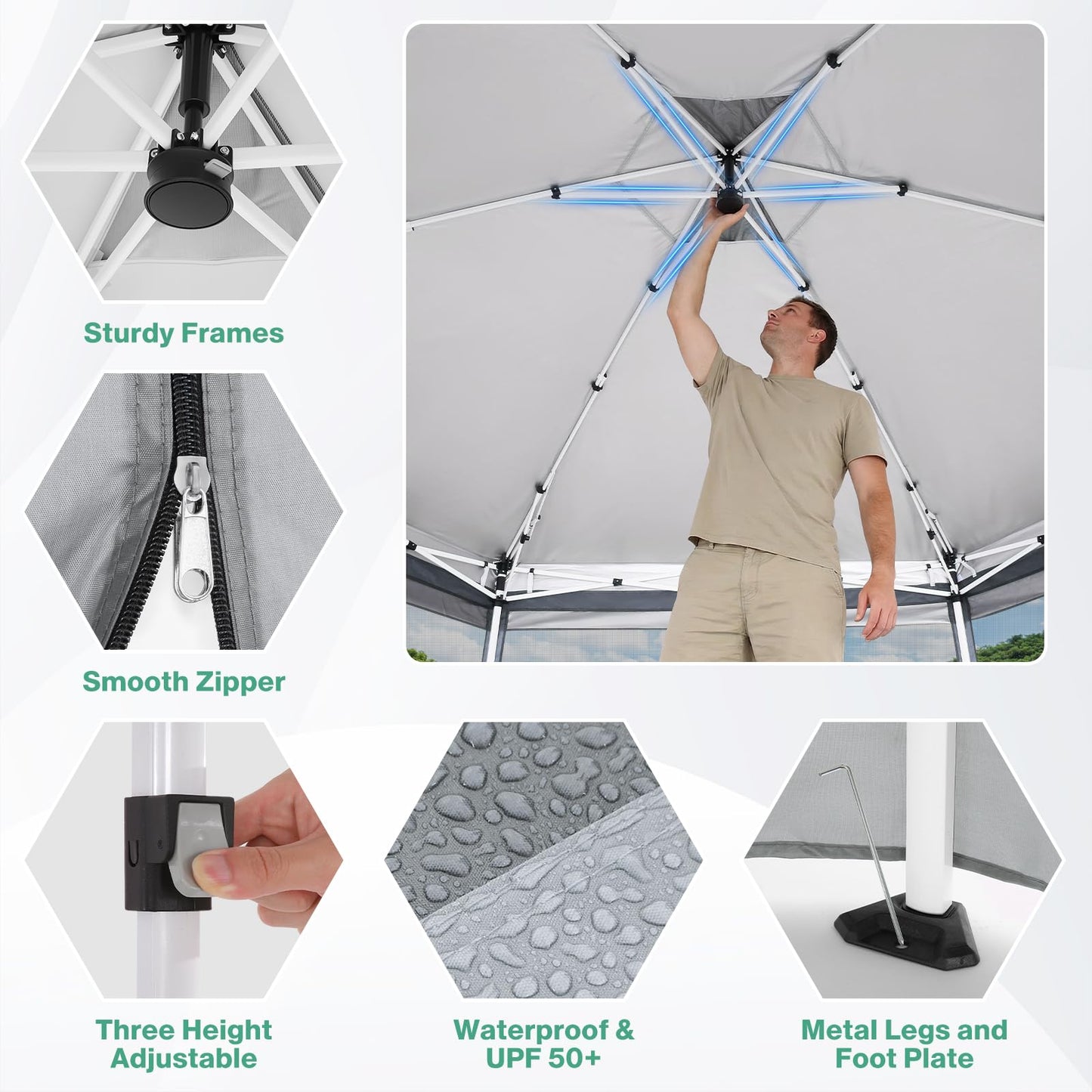 Sturdy Frames

Smooth Zipper

Three Height Adjustable

Waterproof & UPF 50+

Metal Legs and Foot Plate